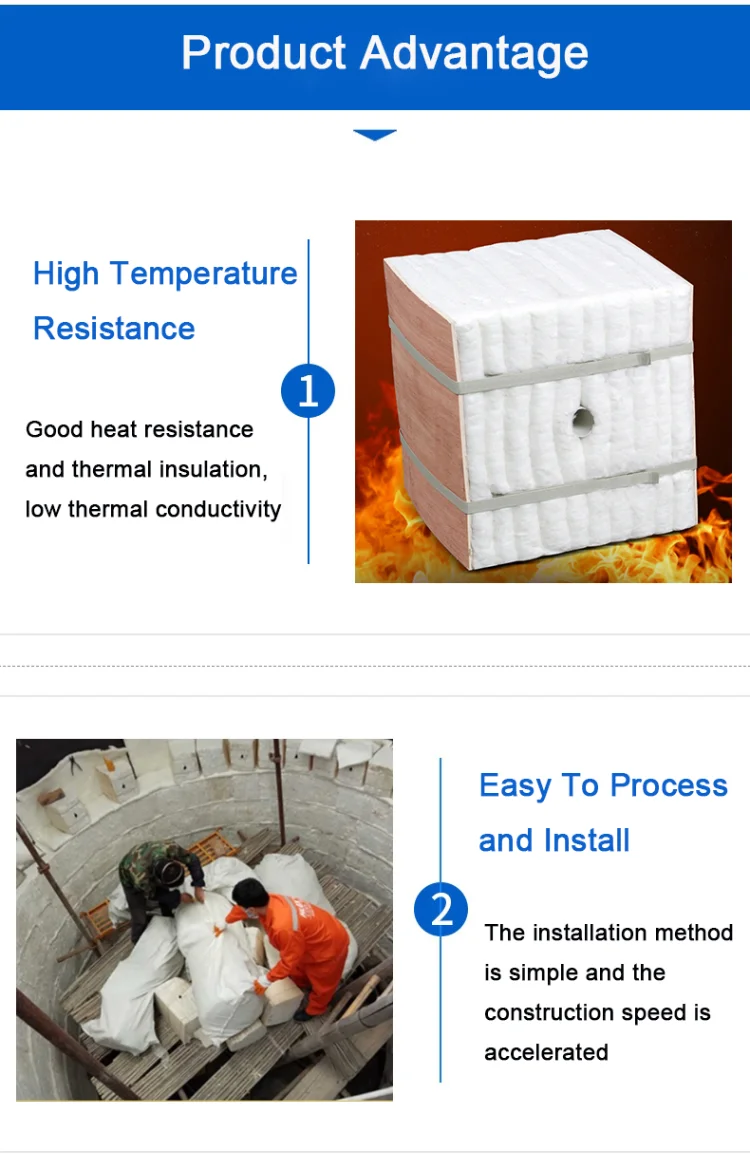 Product Advantage

High Temperature Resistance

1

Good heat resistance and thermal insulation, low thermal conductivity

Easy To Process and Install

2

The installation method is simple and the construction speed is accelerated