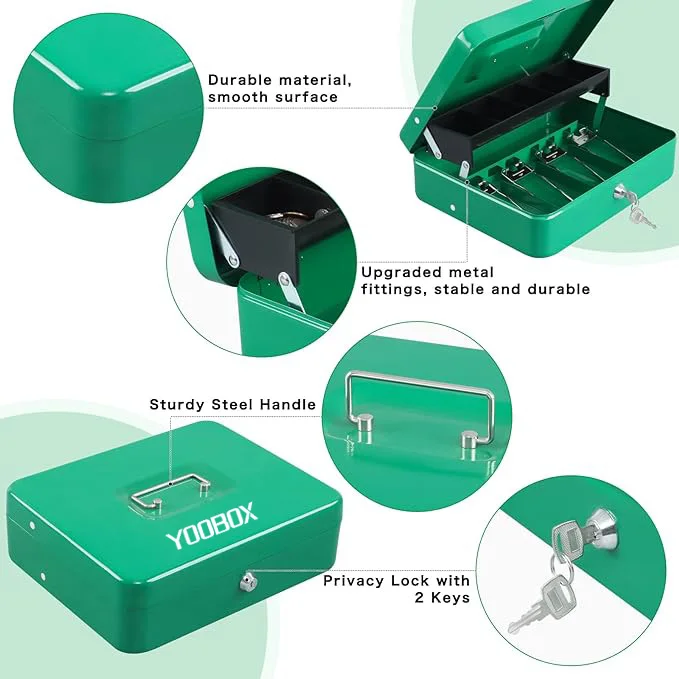 Durable material, smooth surface

Upgraded metal fittings, stable and durable

Sturdy Steel Handle

YOOBOX

Privacy Lock with 2 Keys