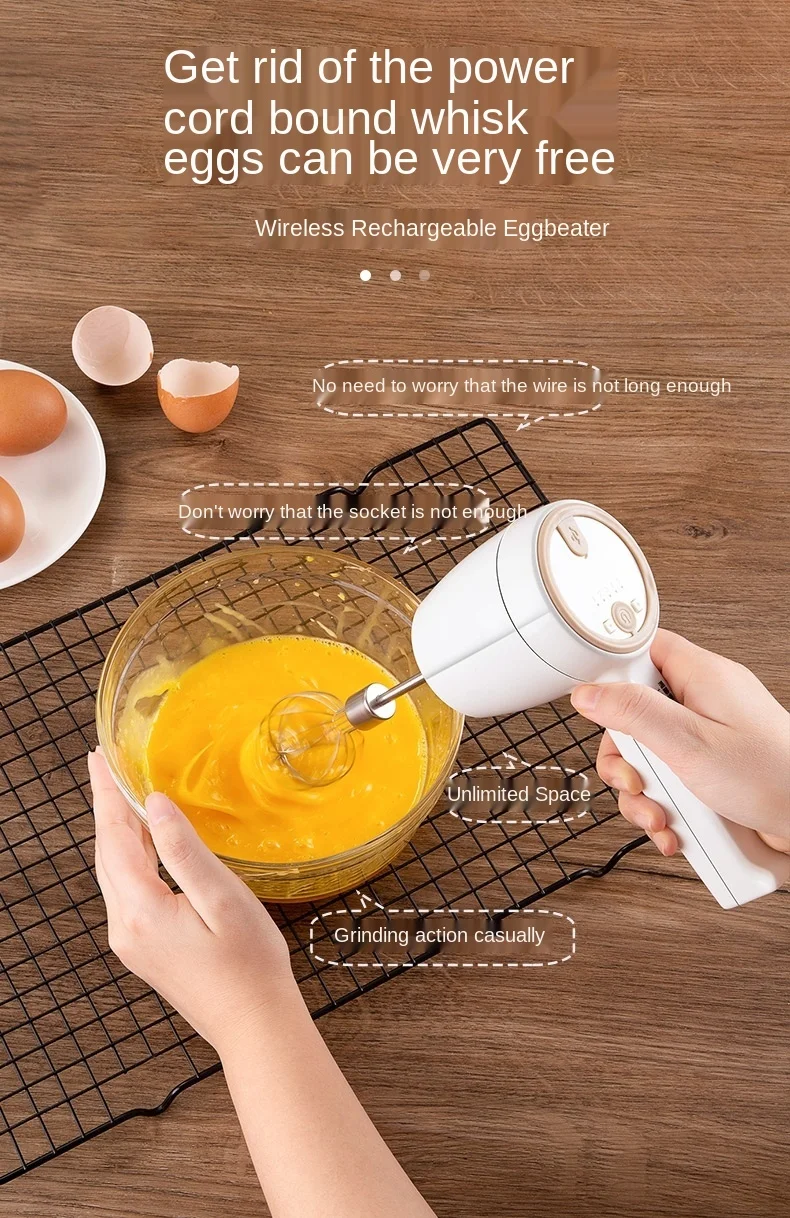 Get rid of the power cord bound whisk eggs can be very free

Wireless Rechargeable Eggbeater

No need to worry that the wire is not long enough

Don't worry that the socket is not enough

Unlimited Space

Grinding action casually