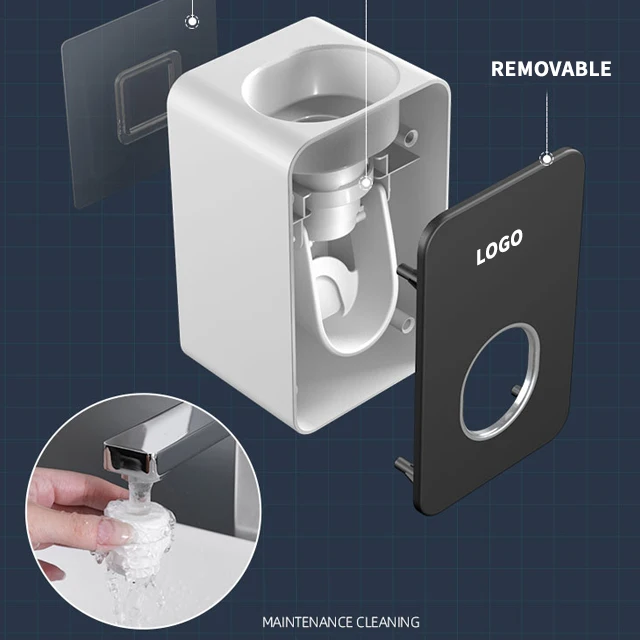 REMOVABLE

LOGO

MAINTENANCE CLEANING