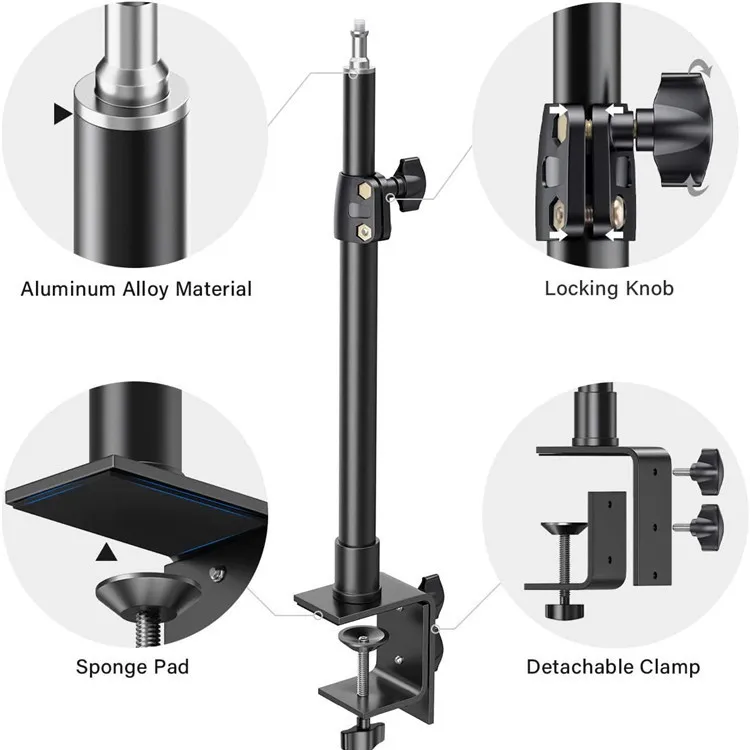 Aluminum Alloy Material

Locking Knob

Sponge Pad

Detachable Clamp