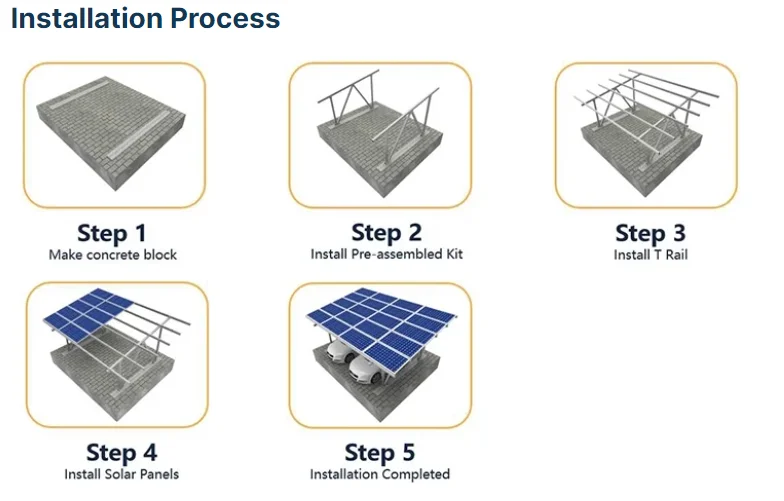 Installation Process

Step 1
Make concrete block

Step 2
Install Pre-assembled Kit

Step 3
Install T Rail

Step 4
Install Solar Panels

Step 5
Installation Completed