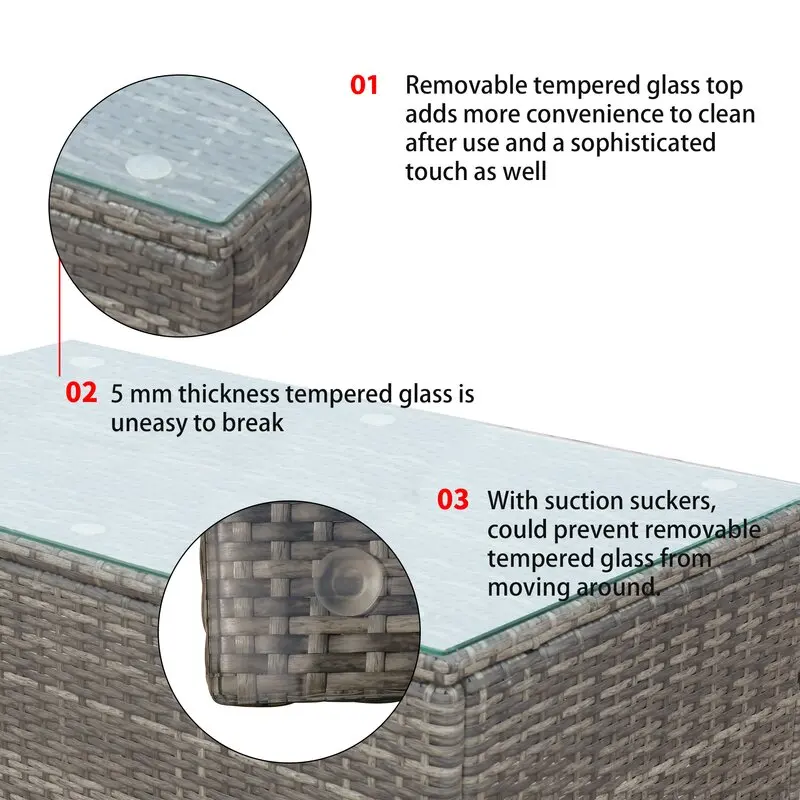 01 Removable tempered glass top adds more convenience to clean after use and a sophisticated touch as well

02 5 mm thickness tempered glass is uneasy to break

03 With suction suckers, could prevent removable tempered glass from moving around.