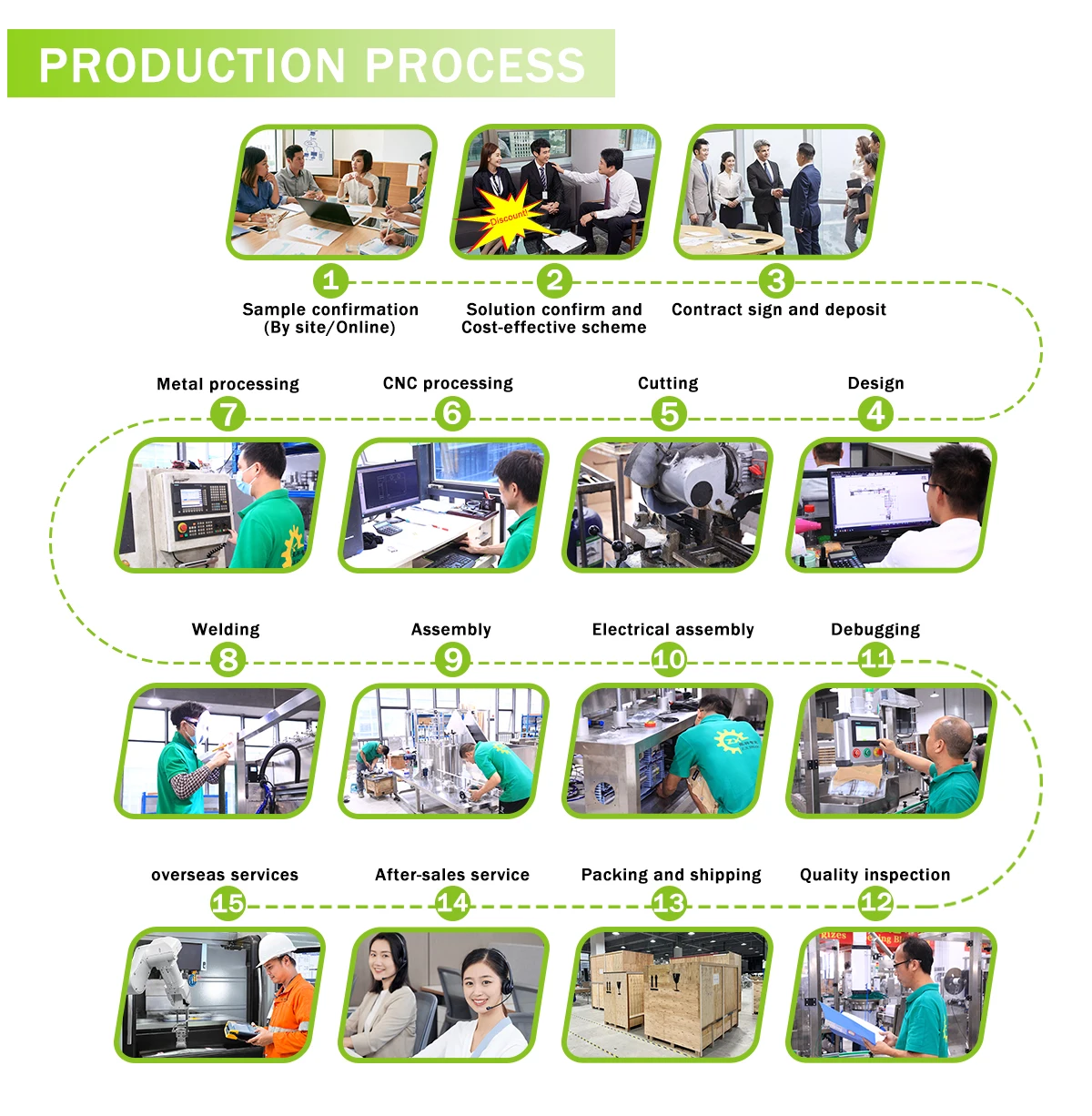 PRODUCTION PROCESS

Discount!

1
Sample confirmation (By site/Online)

2
Solution confirm and Cost-effective scheme

3
Contract sign and deposit

Metal processing
7

CNC processing
6

Cutting
5

Design
4

Welding
8

Assembly
9

Electrical assembly
10

Debugging
11

overseas services
15

After-sales service
14

Packing and shipping
13

Quality inspection
12