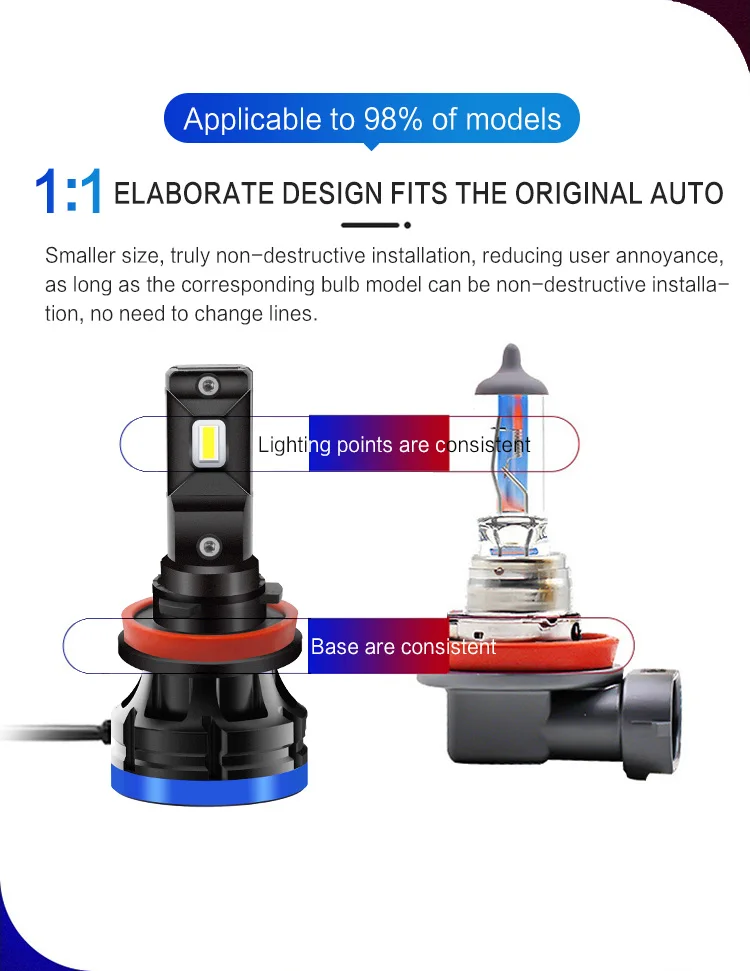 Applicable to 98% of models

1:1 ELABORATE DESIGN FITS THE ORIGINAL AUTO

Smaller size, truly non-destructive installation, reducing user annoyance, as long as the corresponding bulb model can be non-destructive installation, no need to change lines.

Lighting points are consistent

Base are consistent