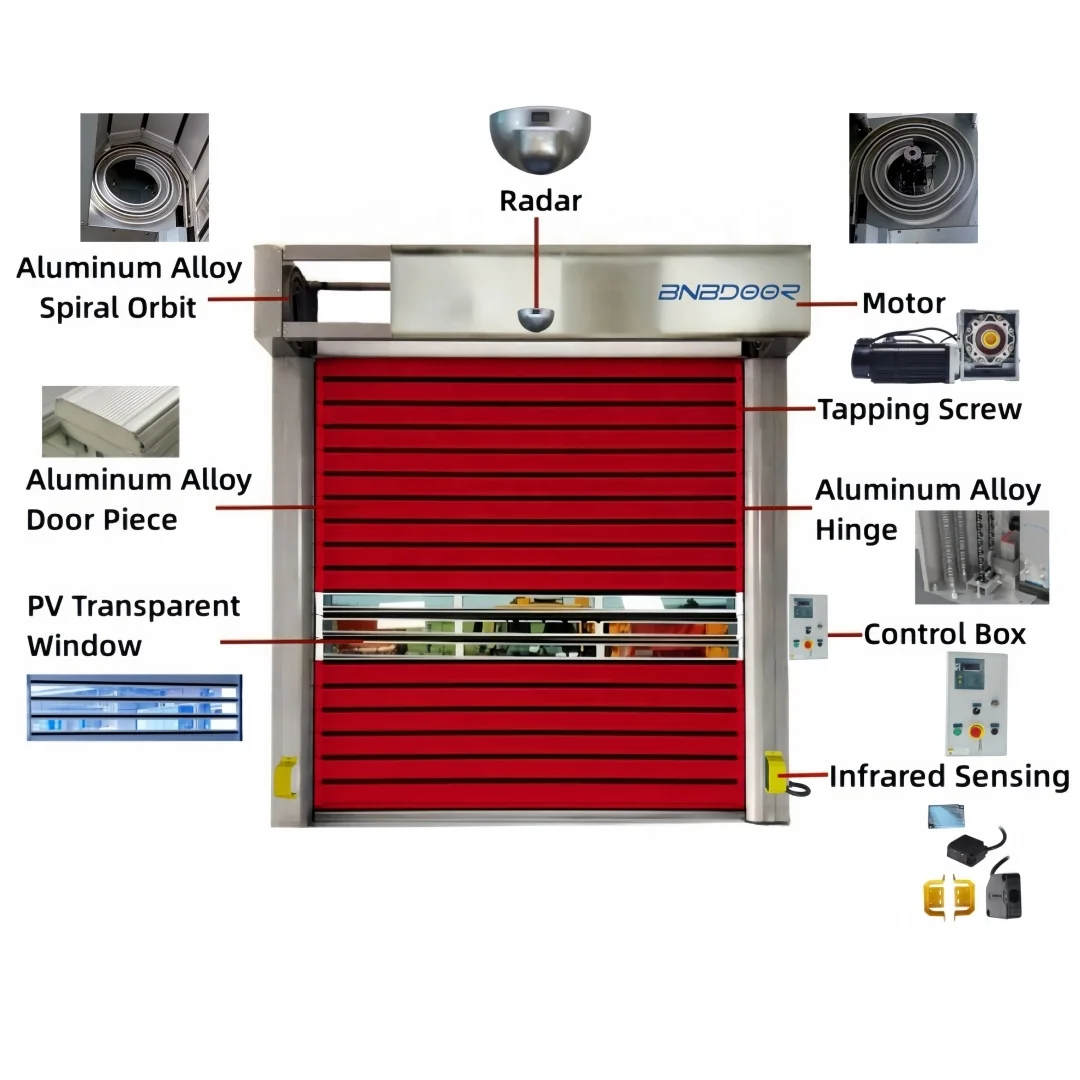 Radar

Aluminum Alloy Spiral Orbit

BNBDOOR

Motor

Tapping Screw

Aluminum Alloy Door Piece

Aluminum Alloy Hinge

PV Transparent Window

Control Box

Infrared Sensing