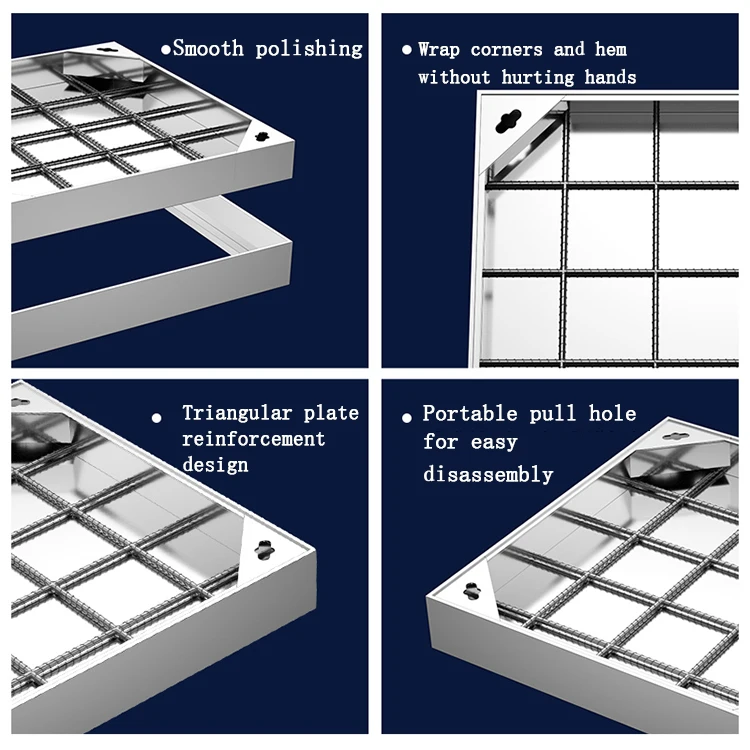 ●Smooth polishing

● Wrap corners and hem without hurting hands

● Triangular plate reinforcement design

● Portable pull hole for easy disassembly