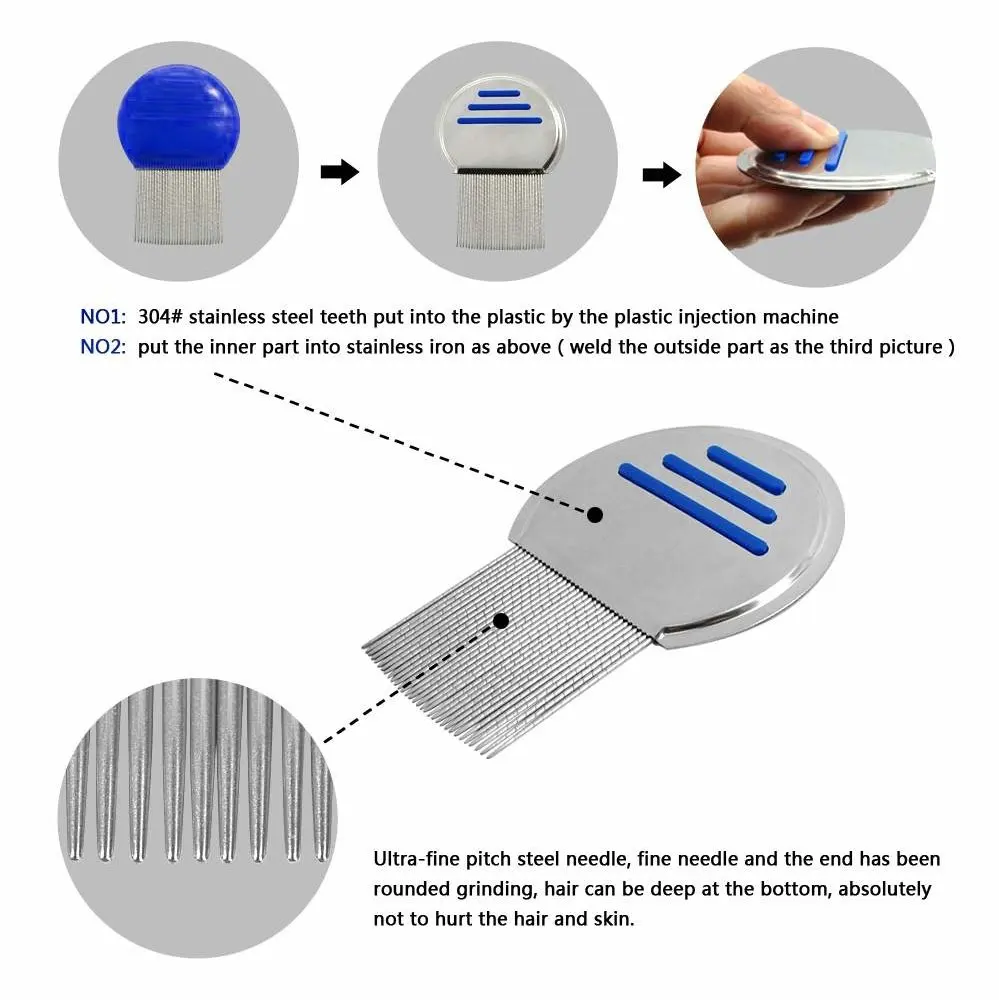 NO1: 304# stainless steel teeth put into the plastic by the plastic injection machine
NO2: put the inner part into stainless iron as above ( weld the outside part as the third picture )

Ultra-fine pitch steel needle, fine needle and the end has been rounded grinding, hair can be deep at the bottom, absolutely not to hurt the hair and skin.