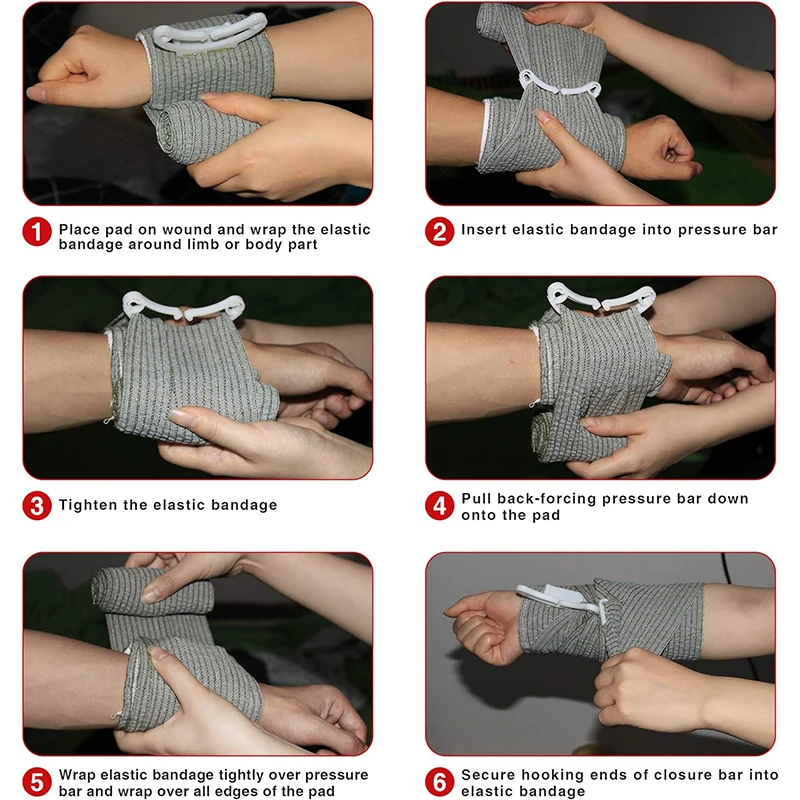 1 Place pad on wound and wrap the elastic bandage around limb or body part

2 Insert elastic bandage into pressure bar

3 Tighten the elastic bandage

4 Pull back-forcing pressure bar down onto the pad

5 Wrap elastic bandage tightly over pressure bar and wrap over all edges of the pad

6 Secure hooking ends of closure bar into elastic bandage