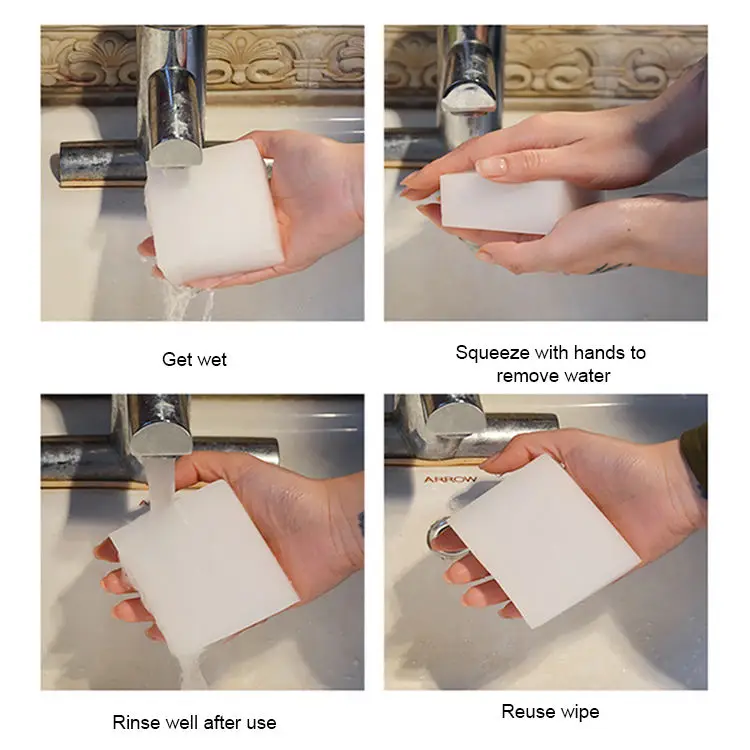 Get wet

Squeeze with hands to remove water

ARROW

Rinse well after use

Reuse wipe