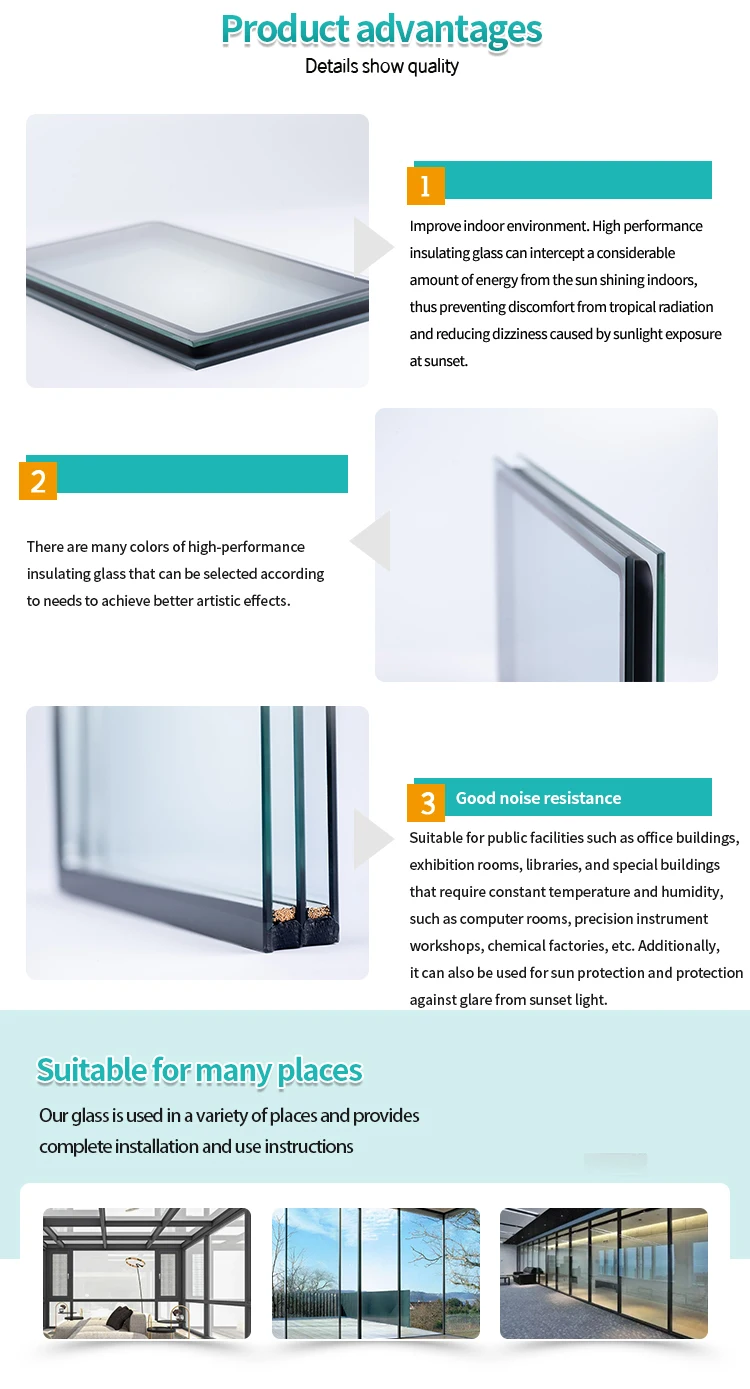 Product advantages
Details show quality

1
Improve indoor environment. High performance insulating glass can intercept a considerable amount of energy from the sun shining indoors, thus preventing discomfort from tropical radiation and reducing dizziness caused by sunlight exposure at sunset.

2
There are many colors of high-performance insulating glass that can be selected according to needs to achieve better artistic effects.

3 Good noise resistance
Suitable for public facilities such as office buildings, exhibition rooms, libraries, and special buildings that require constant temperature and humidity, such as computer rooms, precision instrument workshops, chemical factories, etc. Additionally, it can also be used for sun protection and protection against glare from sunset light.

Suitable for many places
Our glass is used in a variety of places and provides complete installation and use instructions