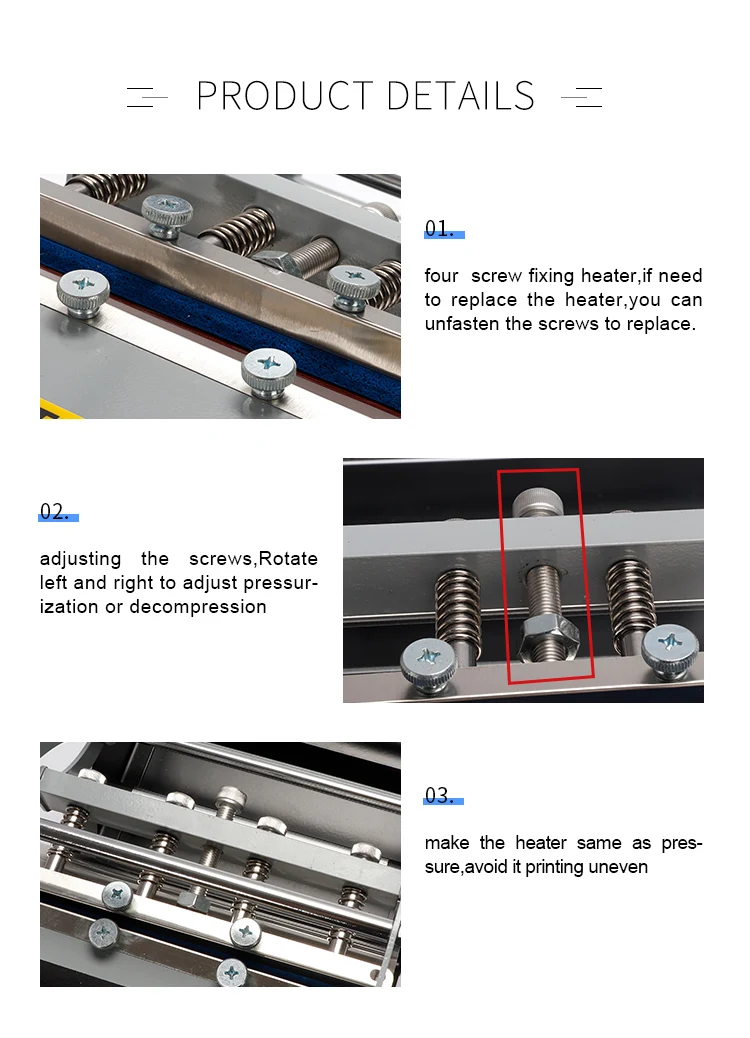 PRODUCT DETAILS

01.

four screw fixing heater,if need to replace the heater,you can unfasten the screws to replace.

02.

adjusting the screws,Rotate left and right to adjust pressurization or decompression

03.

make the heater same as pressure,avoid it printing uneven