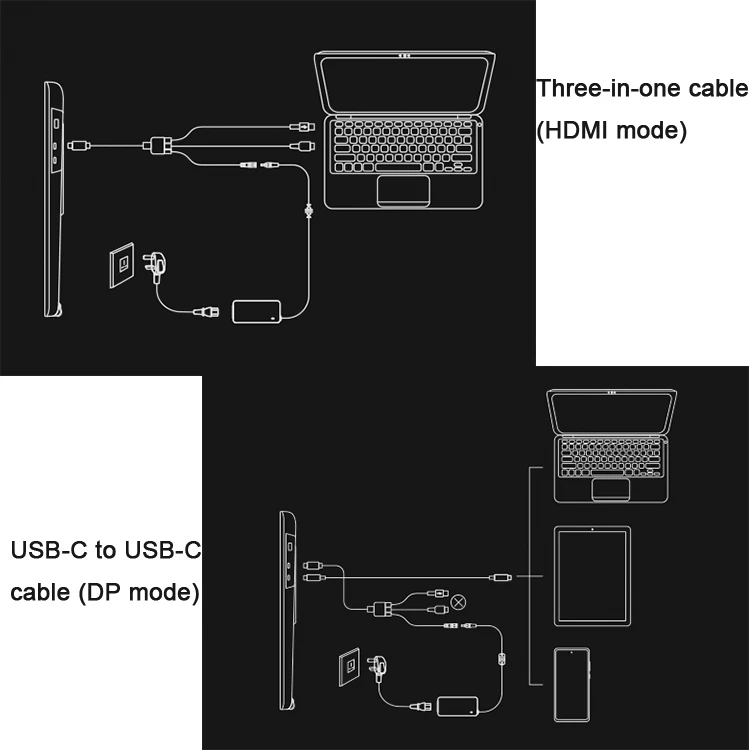 Three-in-one cable
(HDMI mode)

USB-C to USB-C
cable (DP mode)