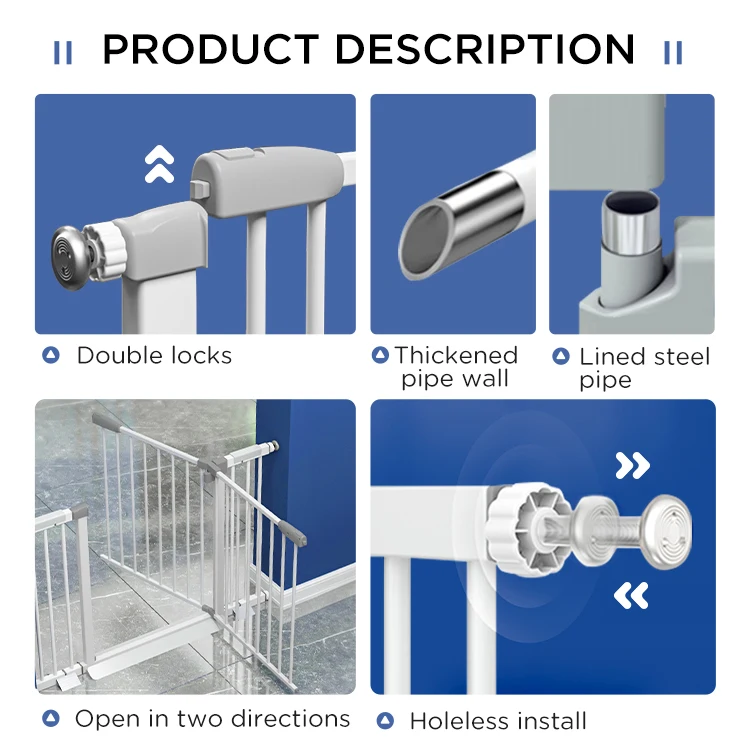 PRODUCT DESCRIPTION

Double locks

Thickened pipe wall

Lined steel pipe

Open in two directions

Holeless install