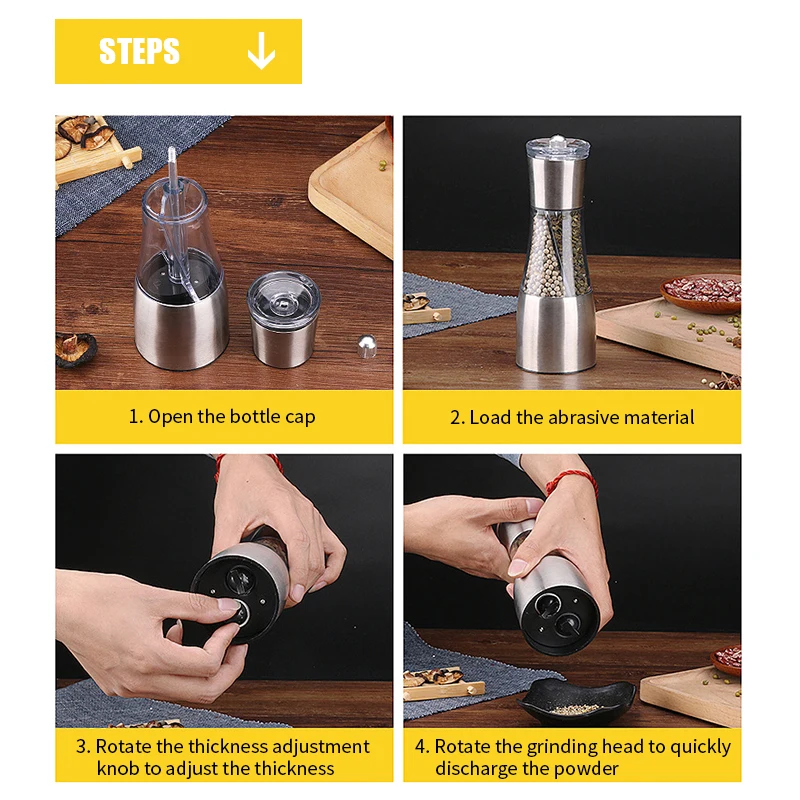 STEPS ↓

1. Open the bottle cap

2. Load the abrasive material

3. Rotate the thickness adjustment knob to adjust the thickness

4. Rotate the grinding head to quickly discharge the powder