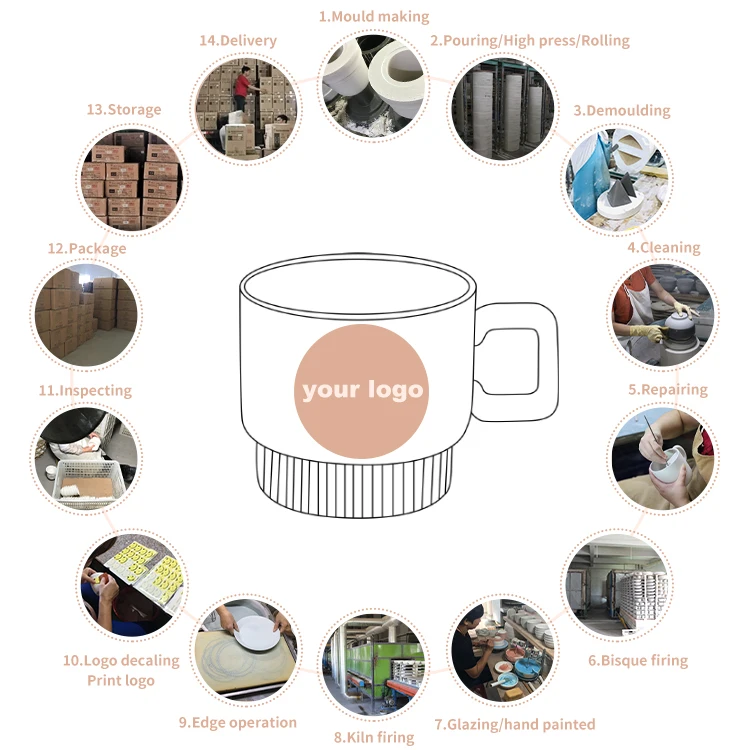 1.Mould making

2.Pouring/High press/Rolling

3.Demoulding

4.Cleaning

5.Repairing

6.Bisque firing

7.Glazing/hand painted

8.Kiln firing

9.Edge operation

10.Logo decaling
Print logo

11.Inspecting

12.Package

13.Storage

14.Delivery

your logo