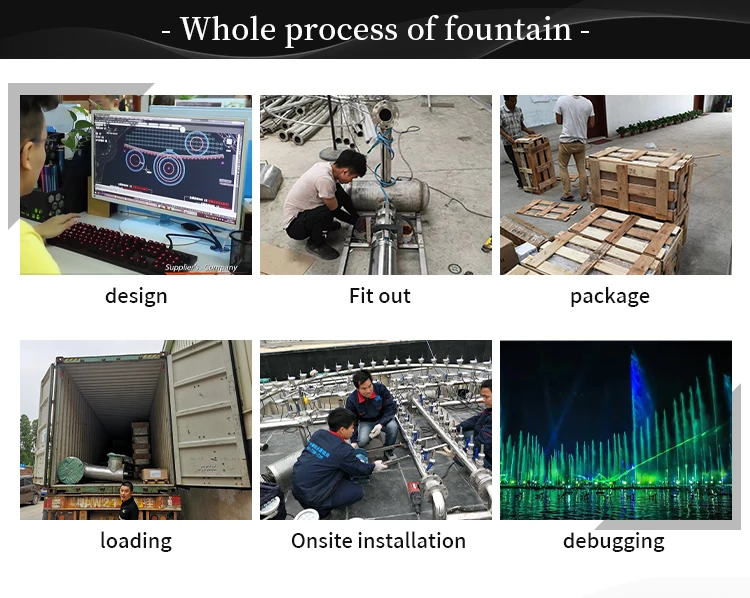 - Whole process of fountain -

Supplier's Company

design

Fit out

package

loading

Onsite installation

debugging