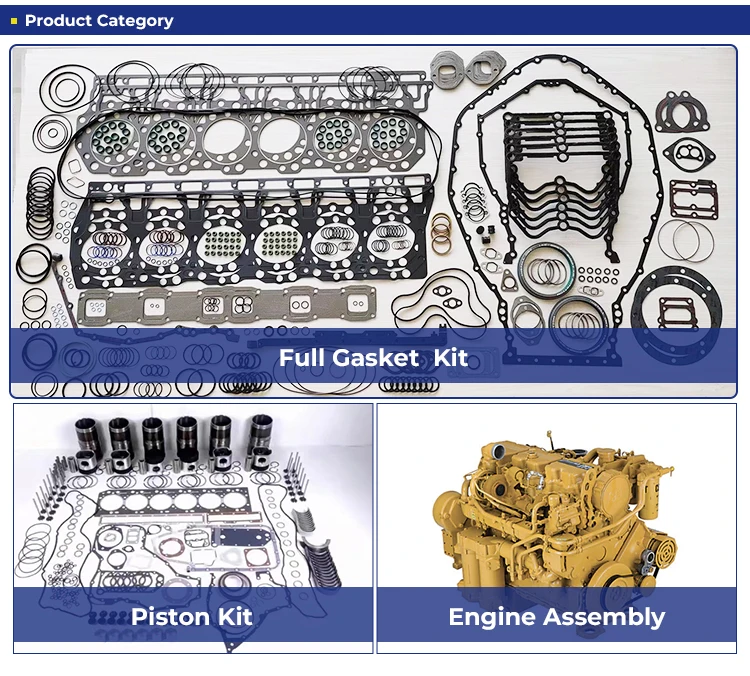 Product Category

Full Gasket Kit

Piston Kit

Engine Assembly