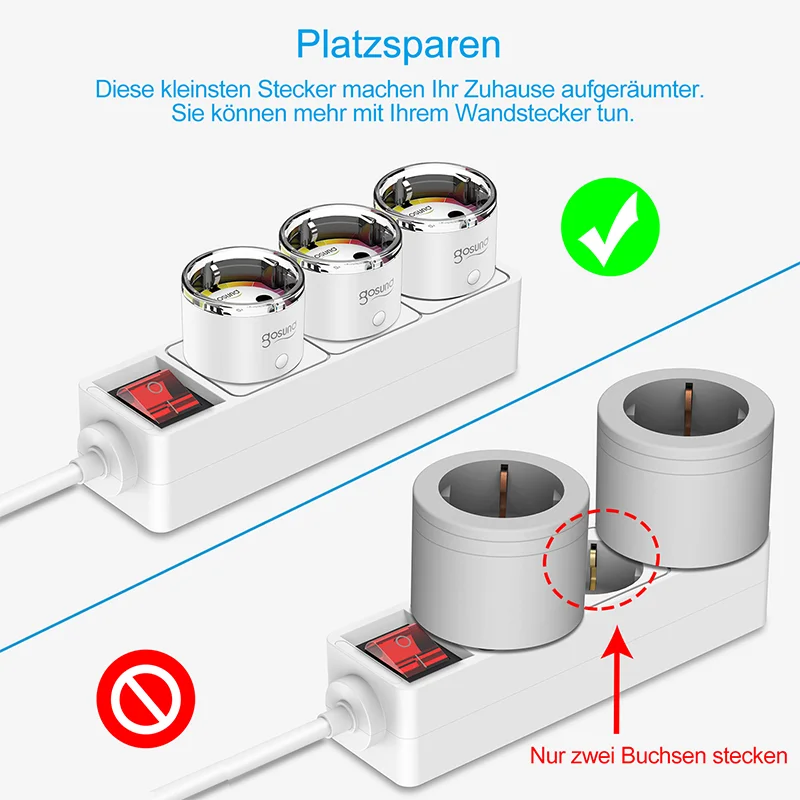 Platzsparen

Diese kleinsten Stecker machen Ihr Zuhause aufgeräumter. Sie können mehr mit Ihrem Wandstecker tun.

gosund

gosund

gosund

Nur zwei Buchsen stecken