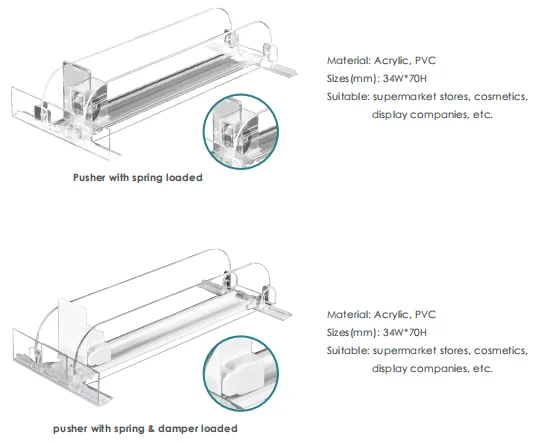 Material: Acrylic, PVC
Sizes(mm): 34W*70H
Suitable: supermarket stores, cosmetics, display companies, etc.

Pusher with spring loaded

Material: Acrylic, PVC
Sizes(mm): 34W*70H
Suitable: supermarket stores, cosmetics, display companies, etc.

pusher with spring & damper loaded