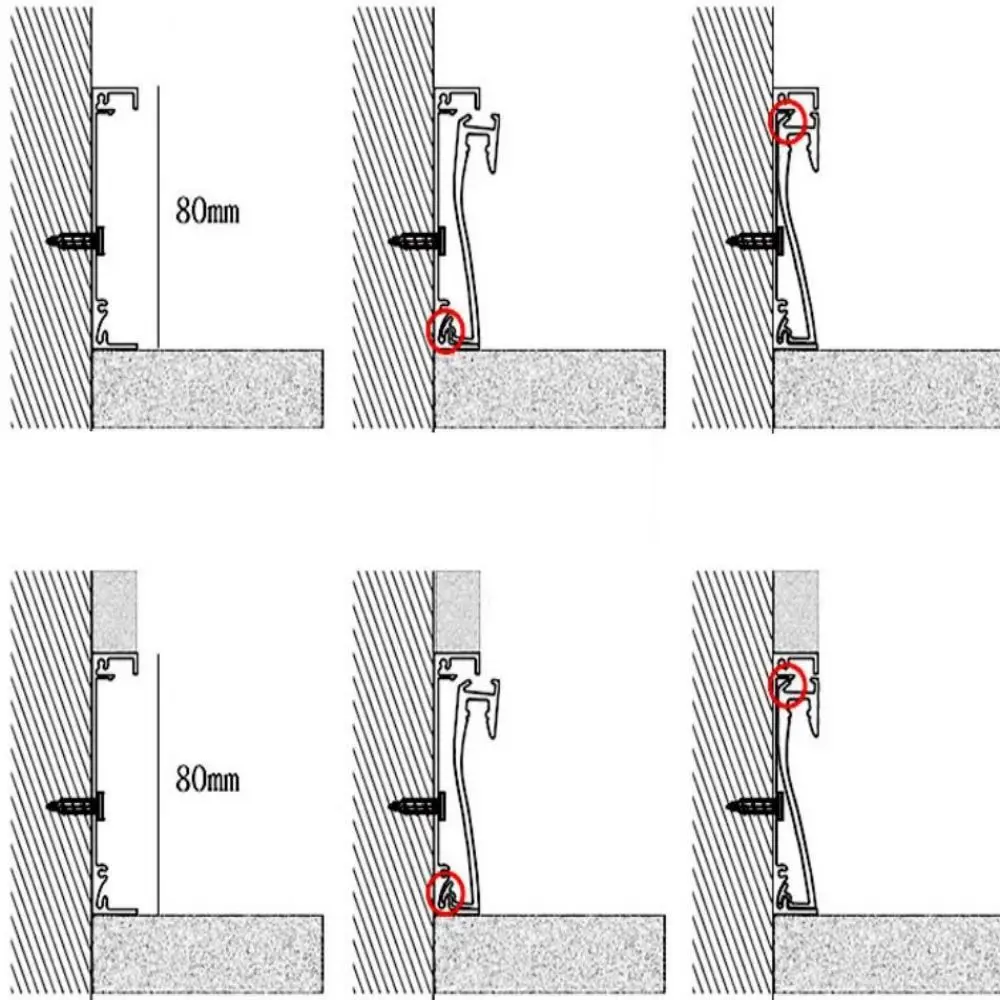 80mm

80mm