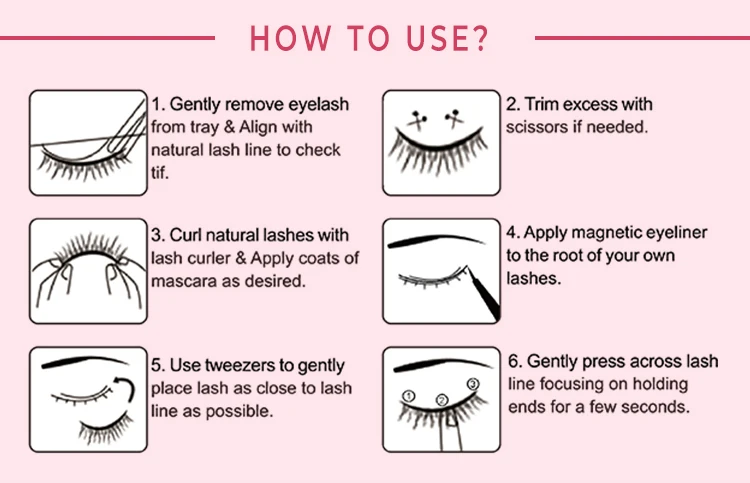 HOW TO USE?

1. Gently remove eyelash from tray & Align with natural lash line to check tif.

2. Trim excess with scissors if needed.

3. Curl natural lashes with lash curler & Apply coats of mascara as desired.

4. Apply magnetic eyeliner to the root of your own lashes.

5. Use tweezers to gently place lash as close to lash line as possible.

6. Gently press across lash line focusing on holding ends for a few seconds.

1 2 3