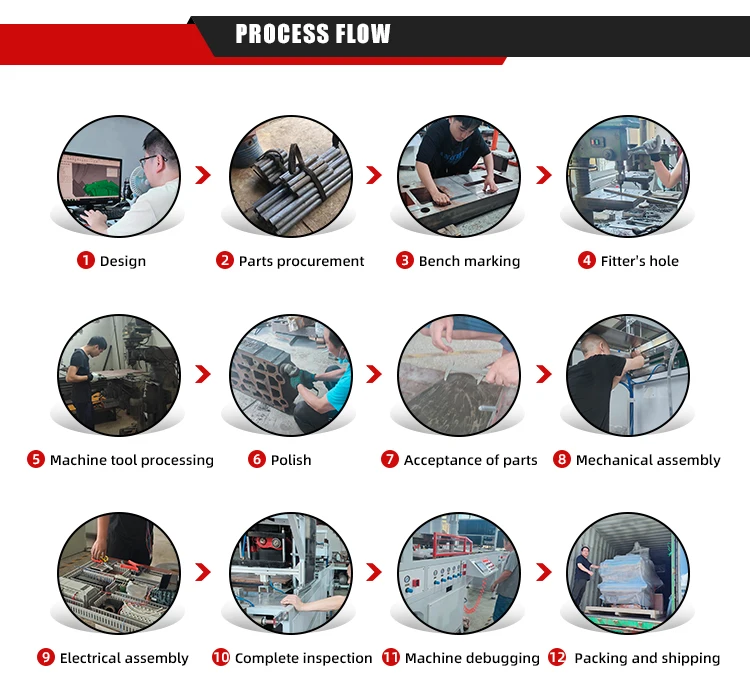 PROCESS FLOW

1 Design
2 Parts procurement
3 Bench marking
4 Fitter's hole

5 Machine tool processing
6 Polish
7 Acceptance of parts
8 Mechanical assembly

9 Electrical assembly
10 Complete inspection
11 Machine debugging
12 Packing and shipping