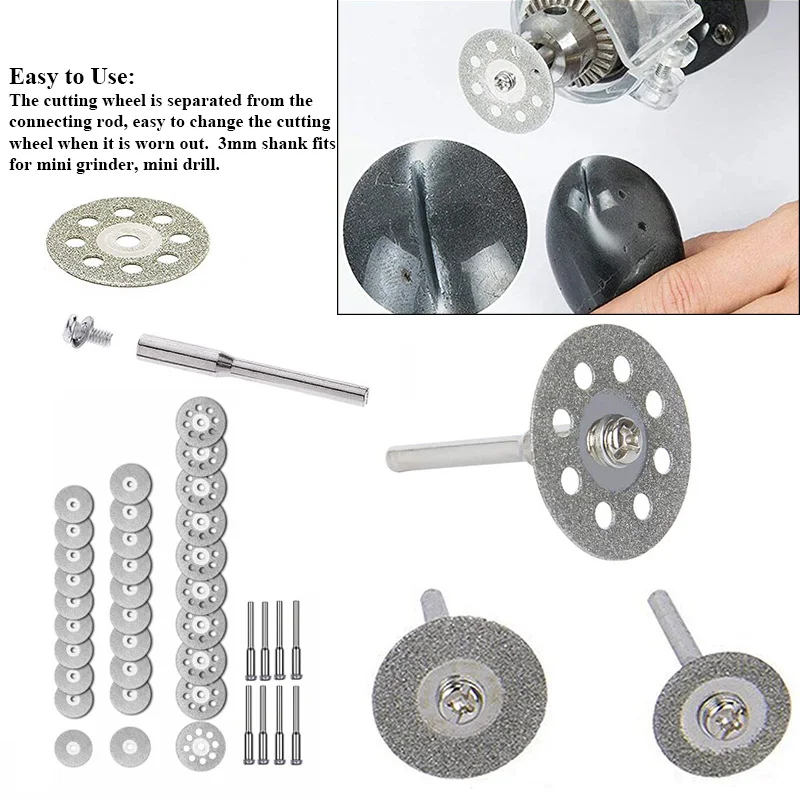 Easy to Use:
The cutting wheel is separated from the connecting rod, easy to change the cutting wheel when it is worn out. 3mm shank fits for mini grinder, mini drill.