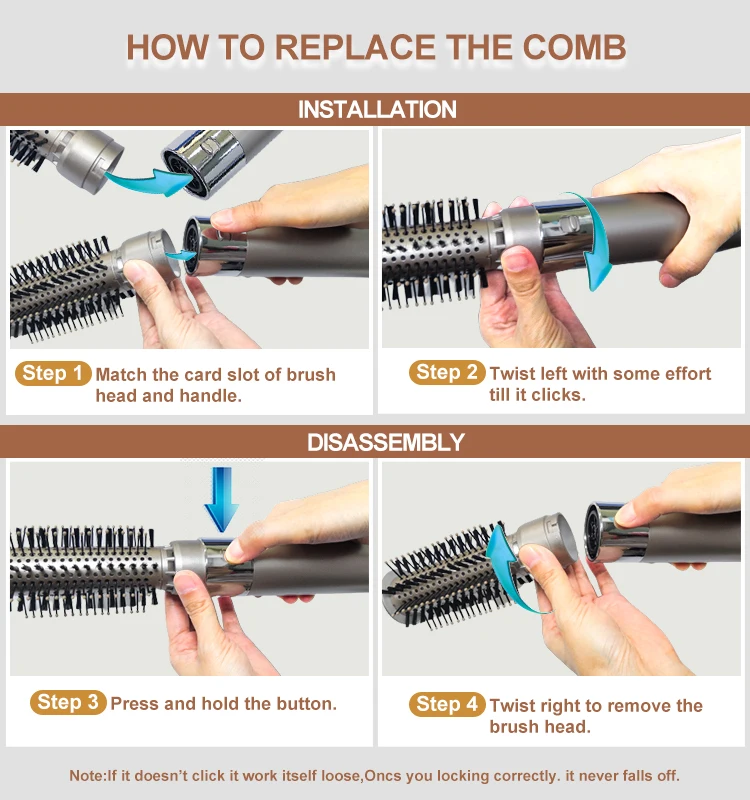 HOW TO REPLACE THE COMB

INSTALLATION

Step 1 Match the card slot of brush head and handle.

Step 2 Twist left with some effort till it clicks.

DISASSEMBLY

Step 3 Press and hold the button.

Step 4 Twist right to remove the brush head.

Note:If it doesn't click it work itself loose,Oncs you locking correctly. it never falls off.