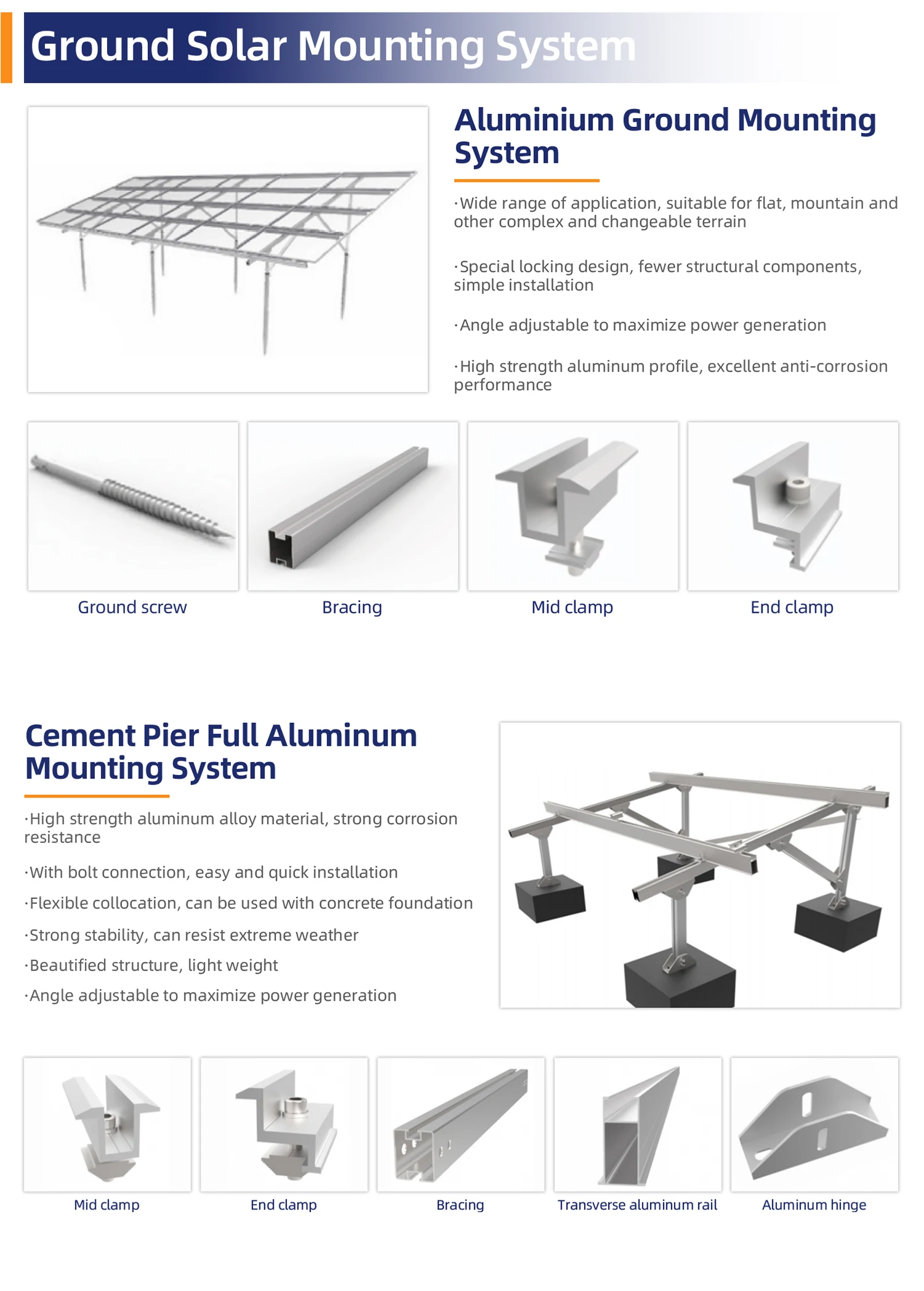 Ground Solar Mounting System

Aluminium Ground Mounting System

·Wide range of application, suitable for flat, mountain and other complex and changeable terrain

·Special locking design, fewer structural components, simple installation

·Angle adjustable to maximize power generation

·High strength aluminum profile, excellent anti-corrosion performance

Ground screw

Bracing

Mid clamp

End clamp

Cement Pier Full Aluminum Mounting System

·High strength aluminum alloy material, strong corrosion resistance

·With bolt connection, easy and quick installation

·Flexible collocation, can be used with concrete foundation

·Strong stability, can resist extreme weather

·Beautified structure, light weight

·Angle adjustable to maximize power generation

Mid clamp

End clamp

Bracing

Transverse aluminum rail

Aluminum hinge