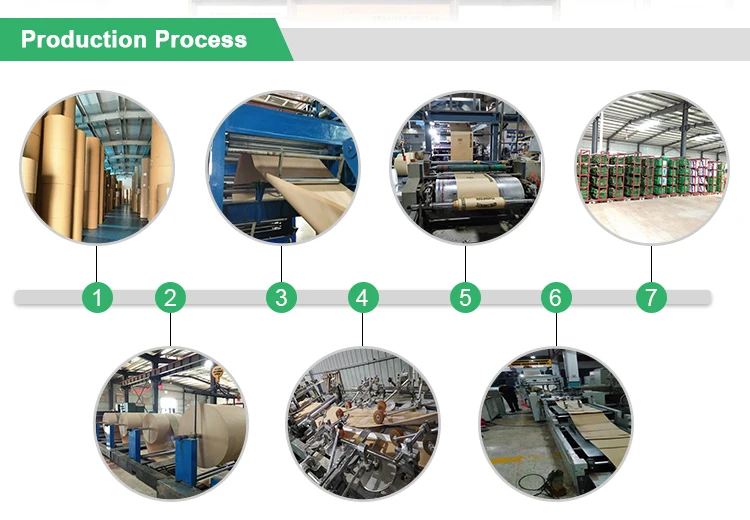 Production Process

1
2
3
4
5
6
7