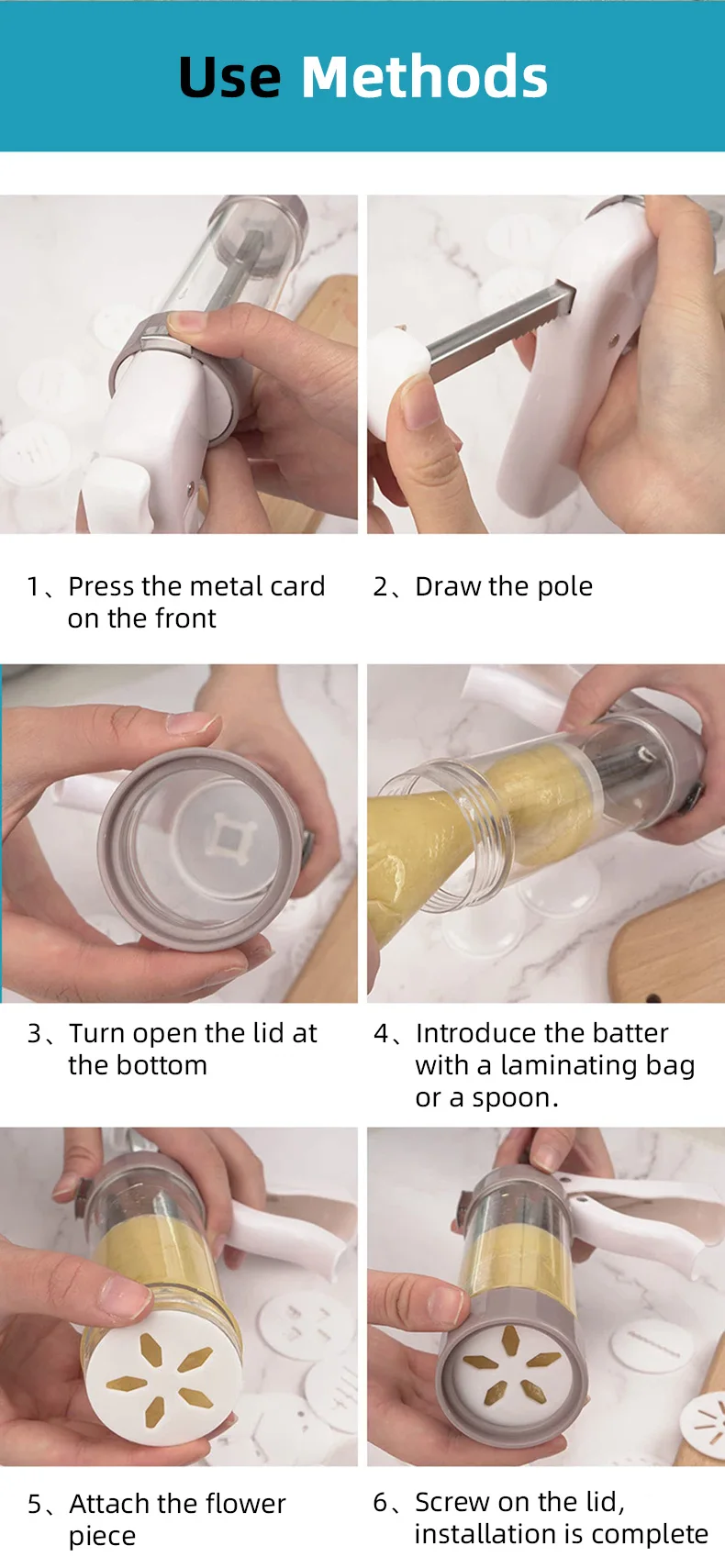 Use Methods

1、Press the metal card on the front

2、Draw the pole

3、Turn open the lid at the bottom

4、Introduce the batter with a laminating bag or a spoon.

5、Attach the flower piece

6、Screw on the lid, installation is complete