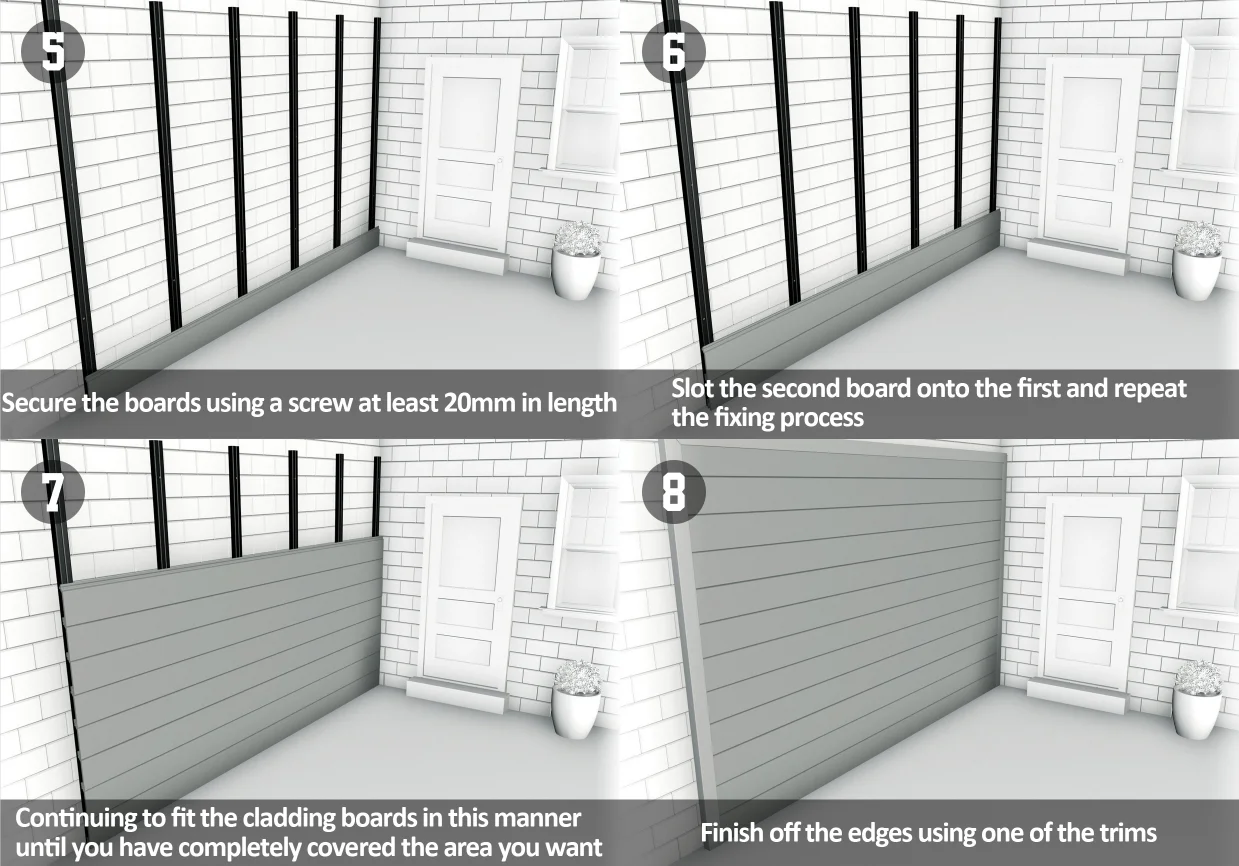 5

Secure the boards using a screw at least 20mm in length

6

Slot the second board onto the first and repeat the fixing process

7

Continuing to fit the cladding boards in this manner until you have completely covered the area you want

8

Finish off the edges using one of the trims