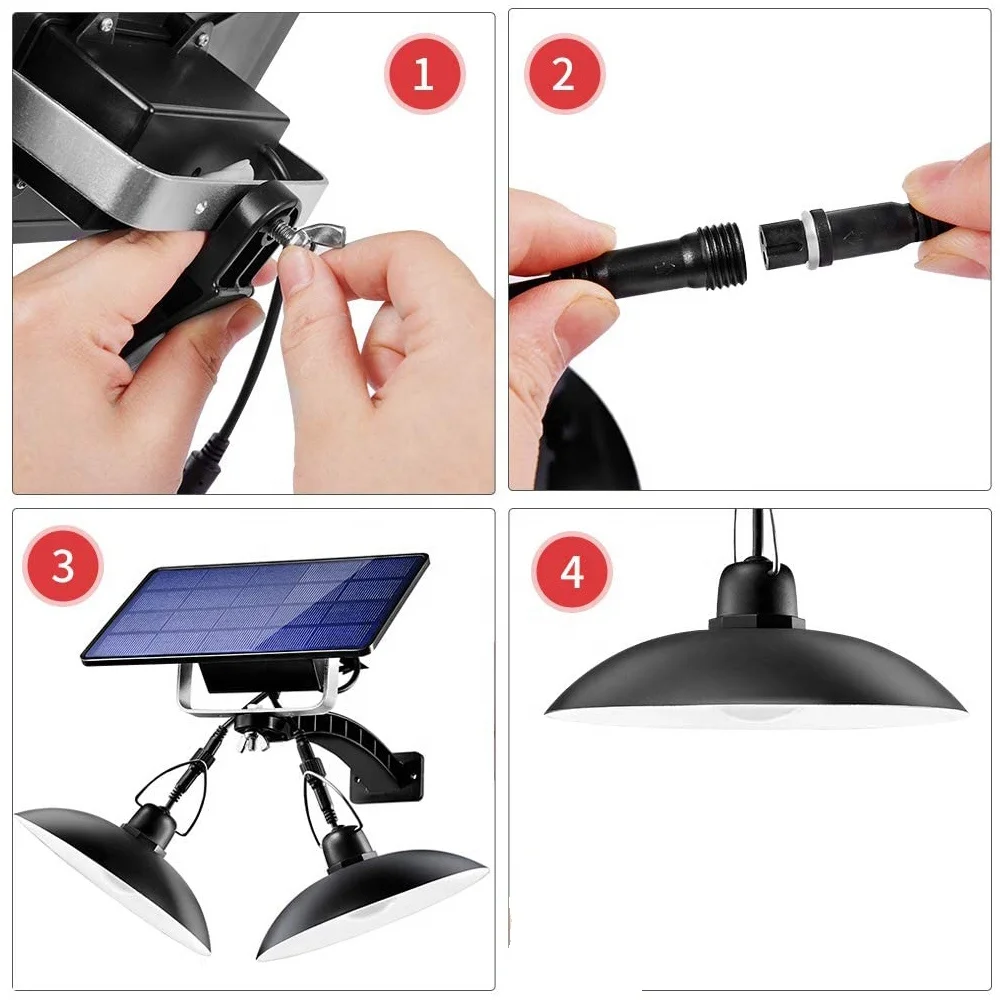 1

2

3

4