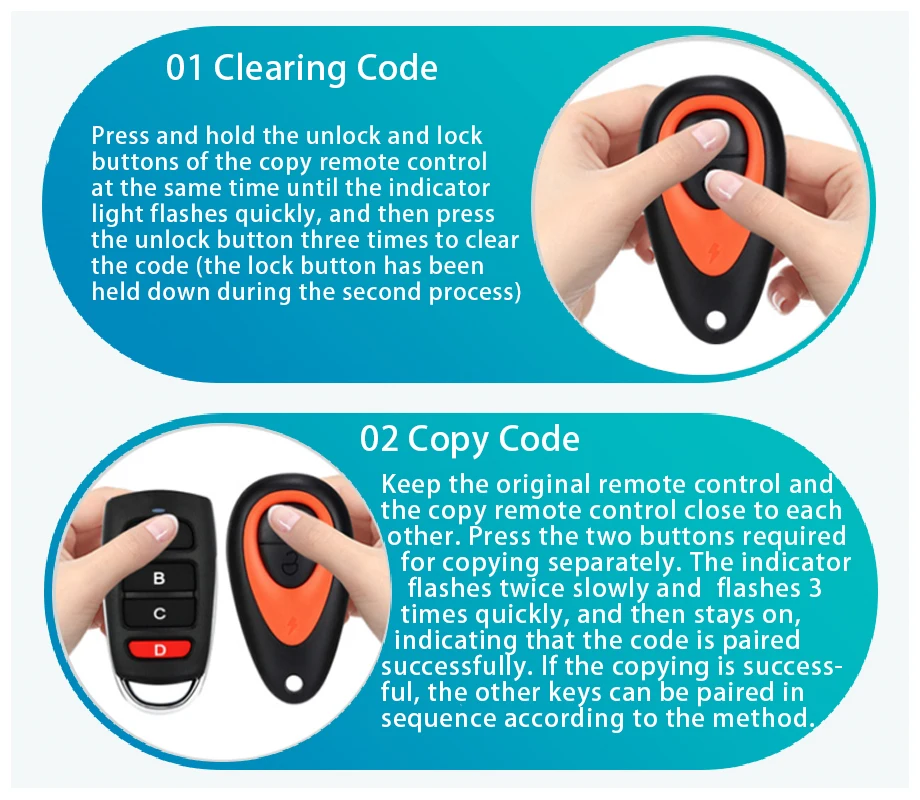 01 Clearing Code

Press and hold the unlock and lock buttons of the copy remote control at the same time until the indicator light flashes quickly, and then press the unlock button three times to clear the code (the lock button has been held down during the second process)

02 Copy Code

Keep the original remote control and the copy remote control close to each other. Press the two buttons required for copying separately. The indicator flashes twice slowly and flashes 3 times quickly, and then stays on, indicating that the code is paired successfully. If the copying is successful, the other keys can be paired in sequence according to the method.

B
C
D