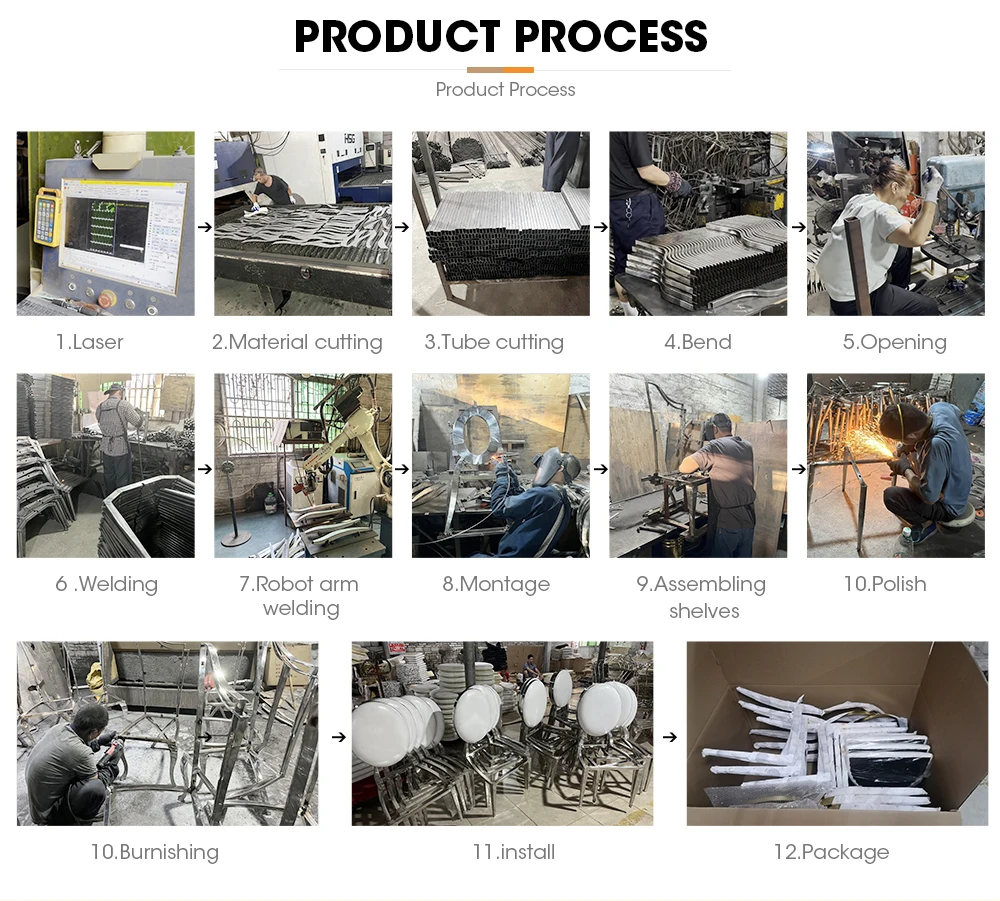 PRODUCT PROCESS

Product Process

1.Laser

2.Material cutting

3.Tube cutting

4.Bend

5.Opening

6 .Welding

7.Robot arm welding

8.Montage

9.Assembling shelves

10.Polish

10.Burnishing

11.install

12.Package