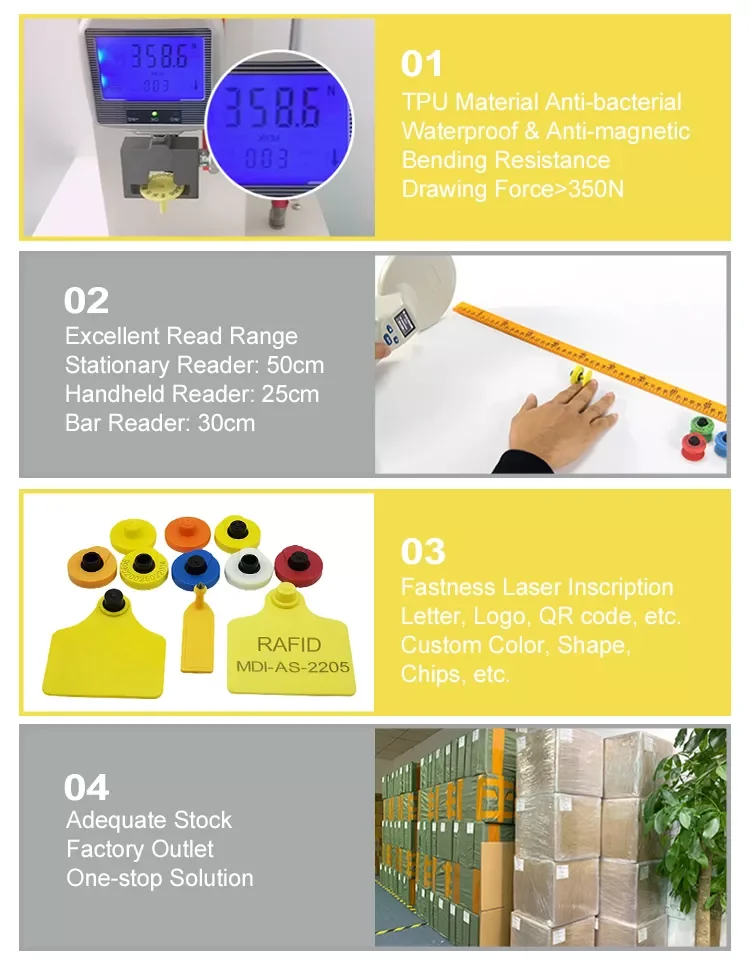 358.6 N
003

358.6 N
003

01
TPU Material Anti-bacterial
Waterproof & Anti-magnetic
Bending Resistance
Drawing Force>350N

02
Excellent Read Range
Stationary Reader: 50cm
Handheld Reader: 25cm
Bar Reader: 30cm

RAFID
MDI-AS-2205

03
Fastness Laser Inscription
Letter, Logo, QR code, etc.
Custom Color, Shape,
Chips, etc.

04
Adequate Stock
Factory Outlet
One-stop Solution