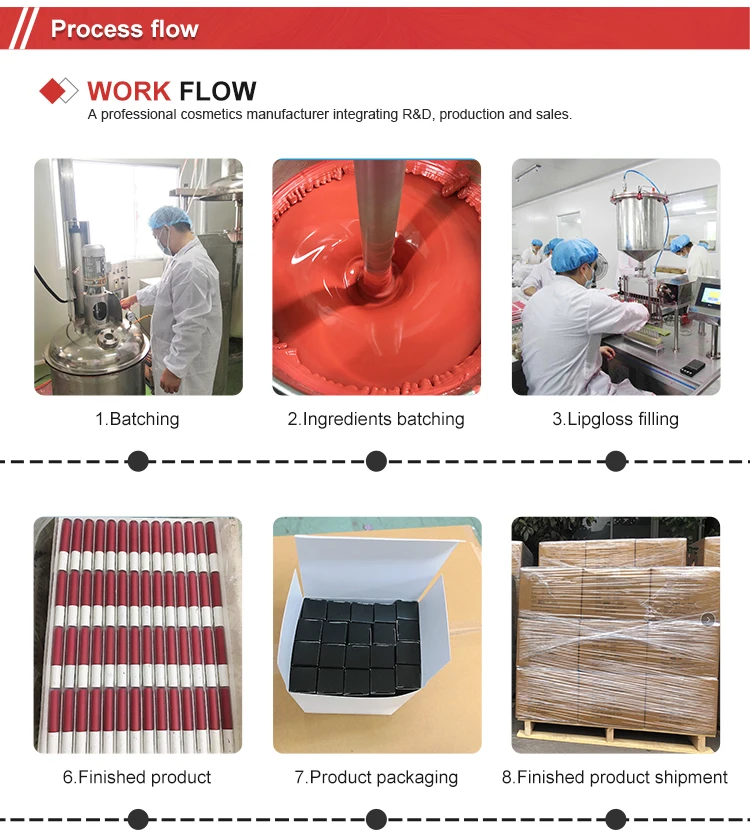 Process flow

WORK FLOW
A professional cosmetics manufacturer integrating R&D, production and sales.

1.Batching

2.Ingredients batching

3.Lipgloss filling

6.Finished product

7.Product packaging

8.Finished product shipment