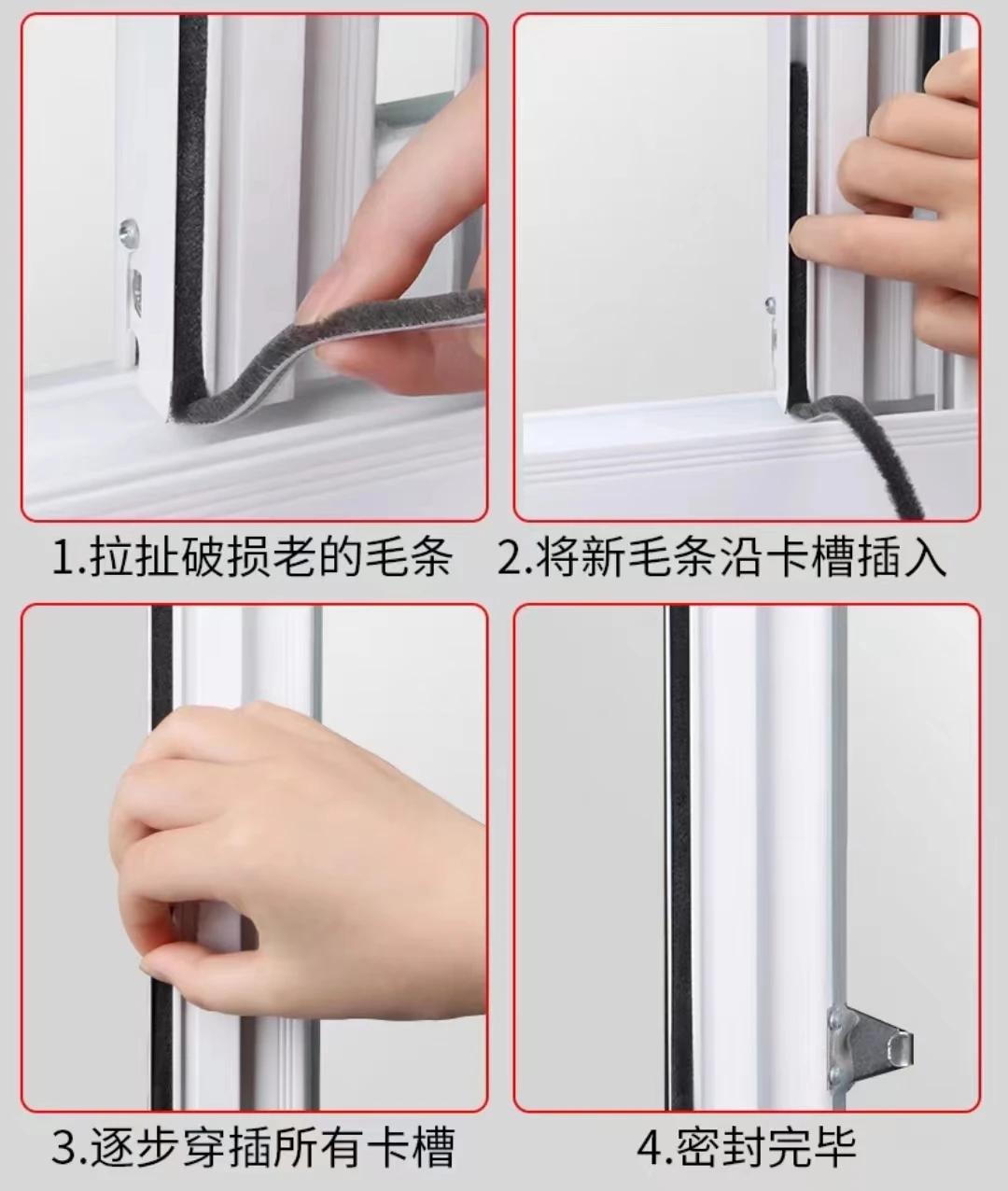 1.拉扯破损老的毛条

2.将新毛条沿卡槽插入

3.逐步穿插所有卡槽

4.密封完毕