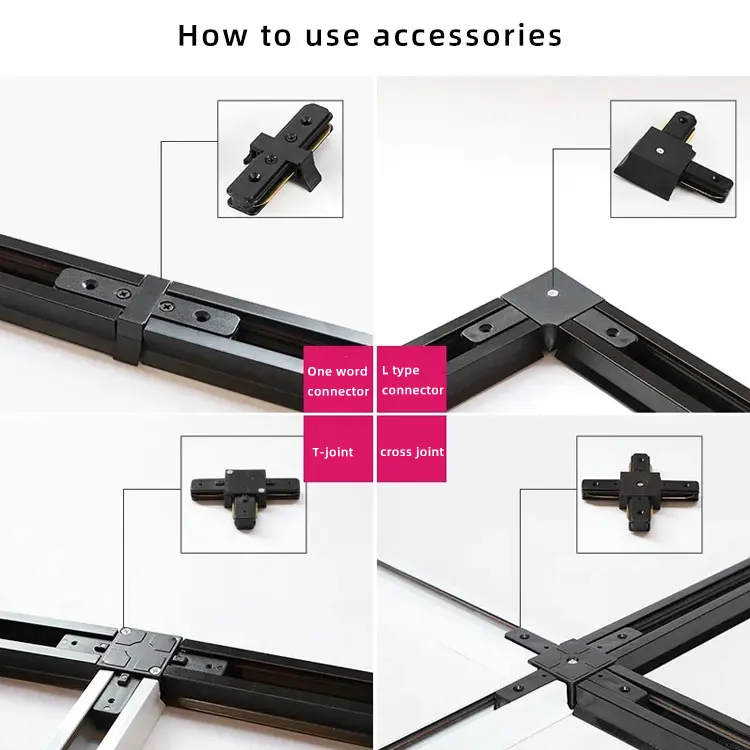 How to use accessories

One word connector

L type connector

T-joint

cross joint