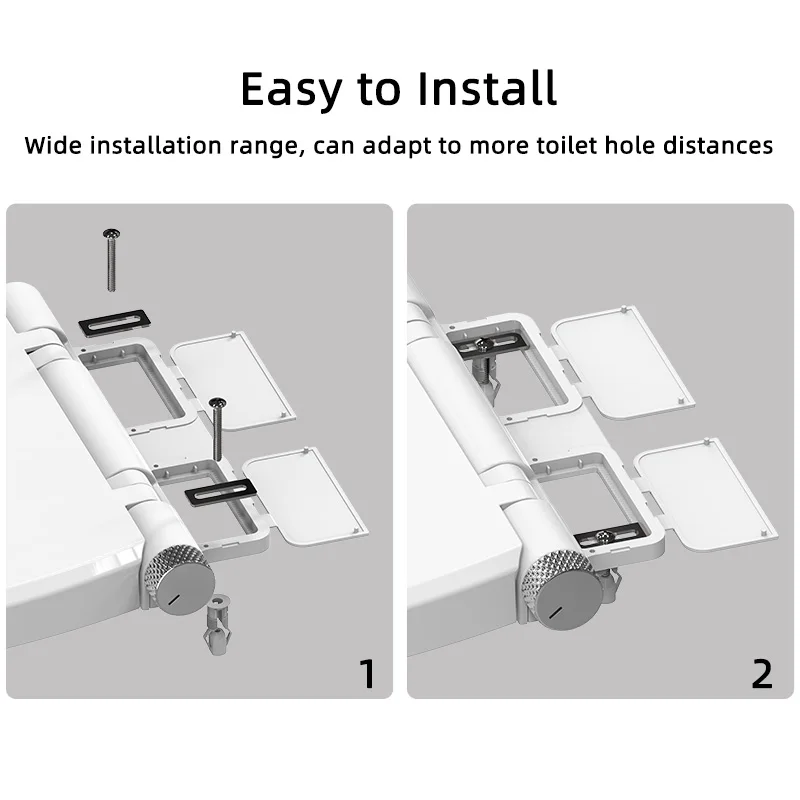 Easy to Install

Wide installation range, can adapt to more toilet hole distances

1

2