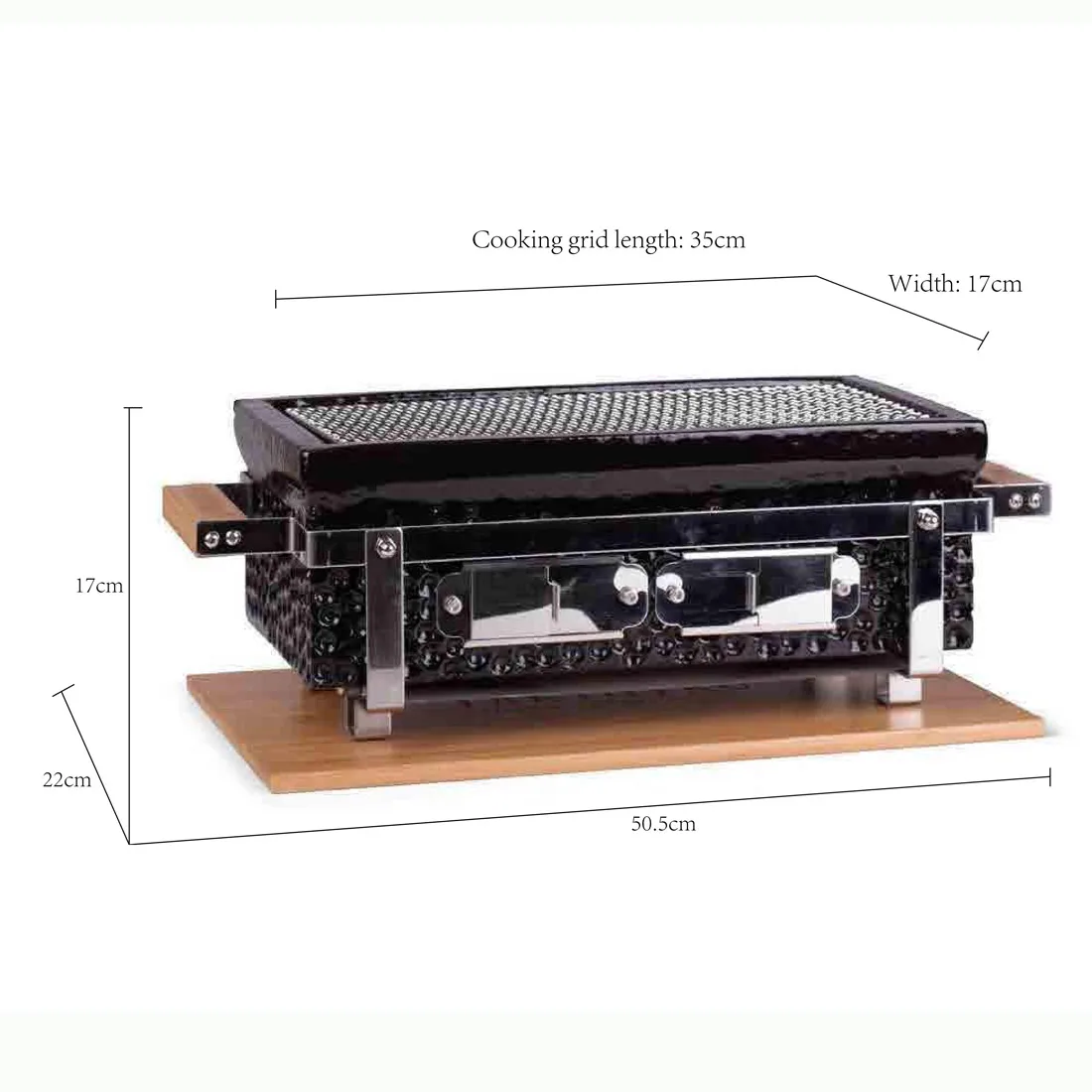 Cooking grid length: 35cm

Width: 17cm

17cm

22cm

50.5cm