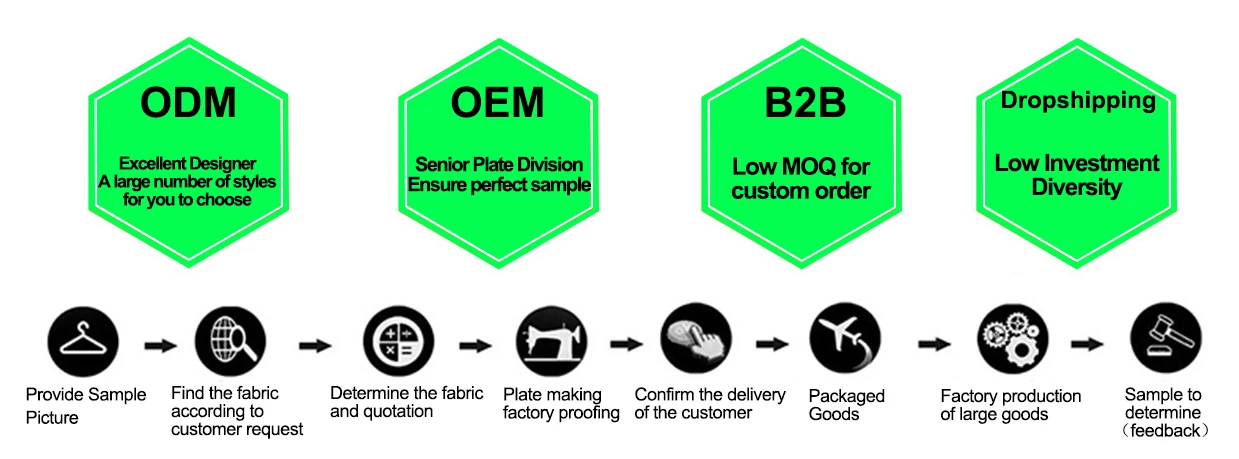 ODM

Excellent Designer
A large number of styles for you to choose

OEM

Senior Plate Division
Ensure perfect sample

B2B

Low MOQ for custom order

Dropshipping

Low Investment
Diversity

Provide Sample Picture

Find the fabric according to customer request

Determine the fabric and quotation

Plate making factory proofing

Confirm the delivery of the customer

Packaged Goods

Factory production of large goods

Sample to determine （feedback）