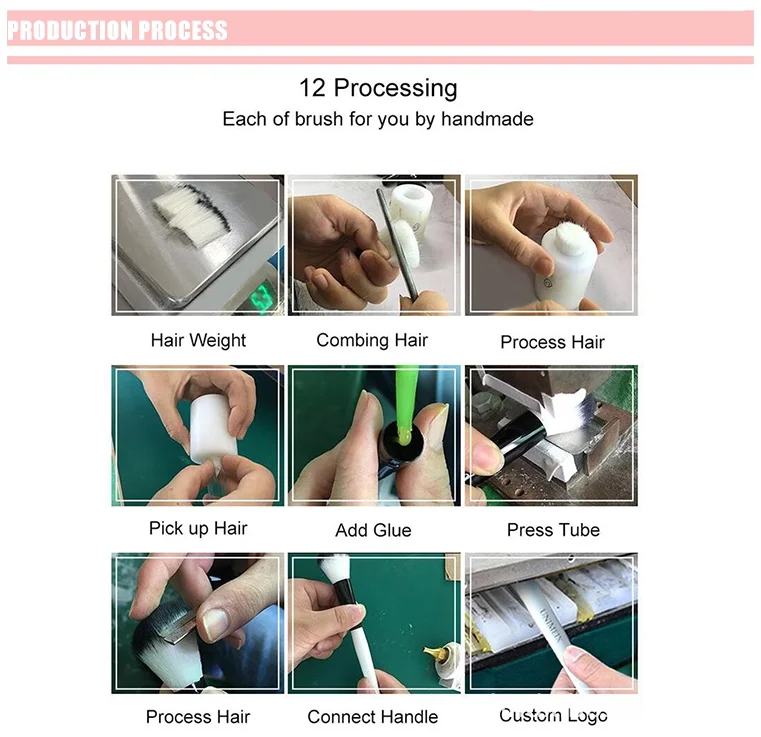 PRODUCTION PROCESS

12 Processing

Each of brush for you by handmade

Hair Weight

Combing Hair

Process Hair

Pick up Hair

Add Glue

Press Tube

Process Hair

Connect Handle

Custom Logo