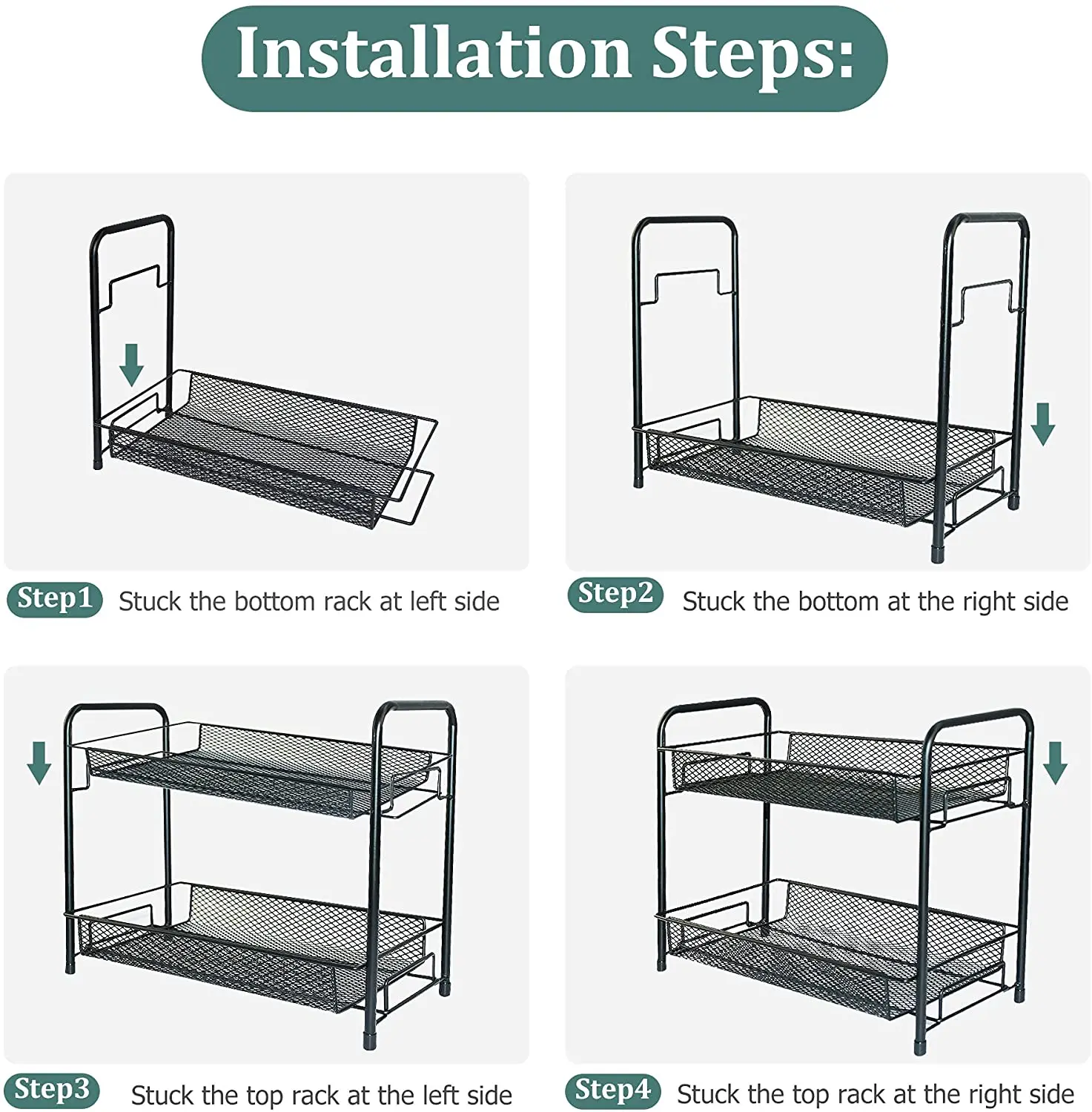 Installation Steps:

Step1 Stuck the bottom rack at left side

Step2 Stuck the bottom at the right side

Step3 Stuck the top rack at the left side

Step4 Stuck the top rack at the right side