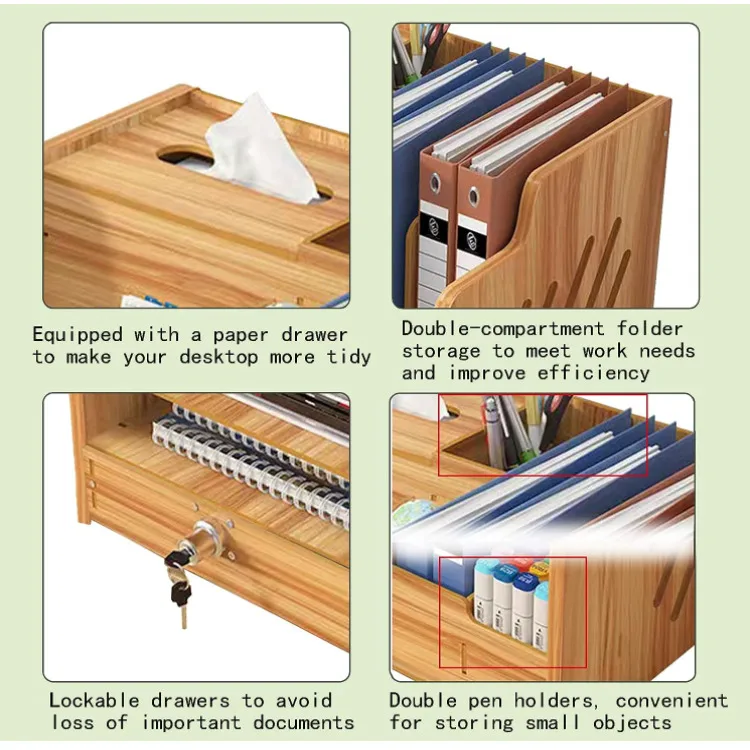 Equipped with a paper drawer to make your desktop more tidy

Double-compartment folder storage to meet work needs and improve efficiency

Lockable drawers to avoid loss of important documents

Double pen holders, convenient for storing small objects