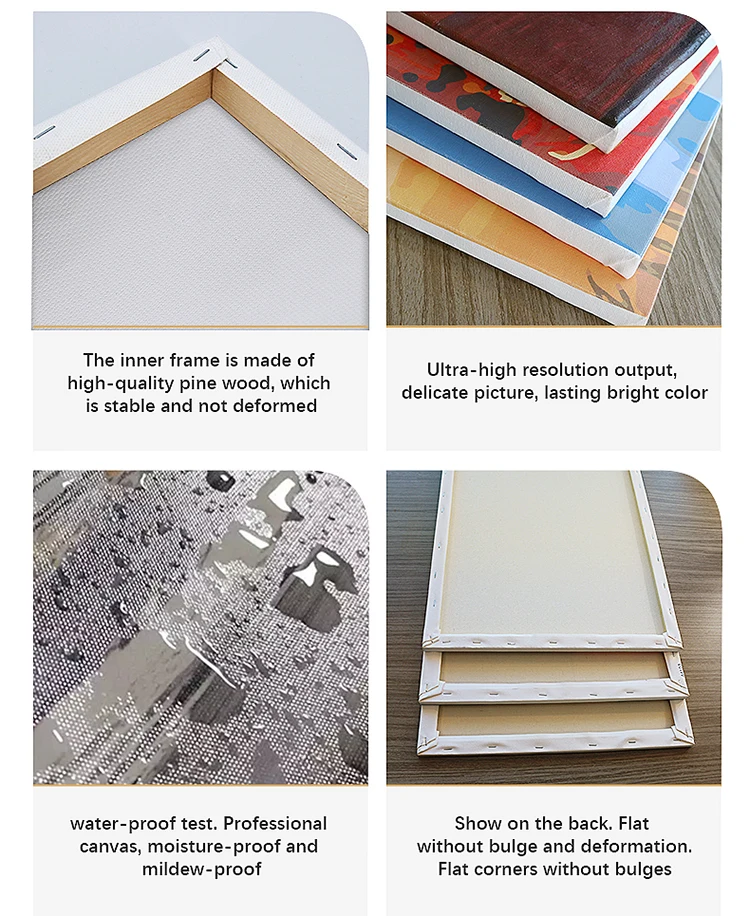 The inner frame is made of high-quality pine wood, which is stable and not deformed

Ultra-high resolution output, delicate picture, lasting bright color

water-proof test. Professional canvas, moisture-proof and mildew-proof

Show on the back. Flat without bulge and deformation. Flat corners without bulges