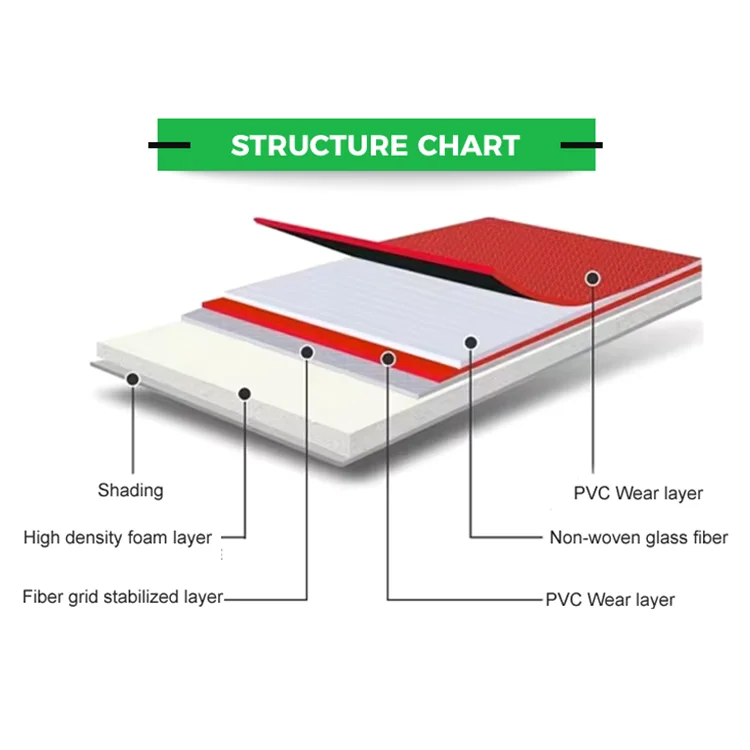 STRUCTURE CHART

Shading

High density foam layer

Fiber grid stabilized layer

PVC Wear layer

Non-woven glass fiber

PVC Wear layer