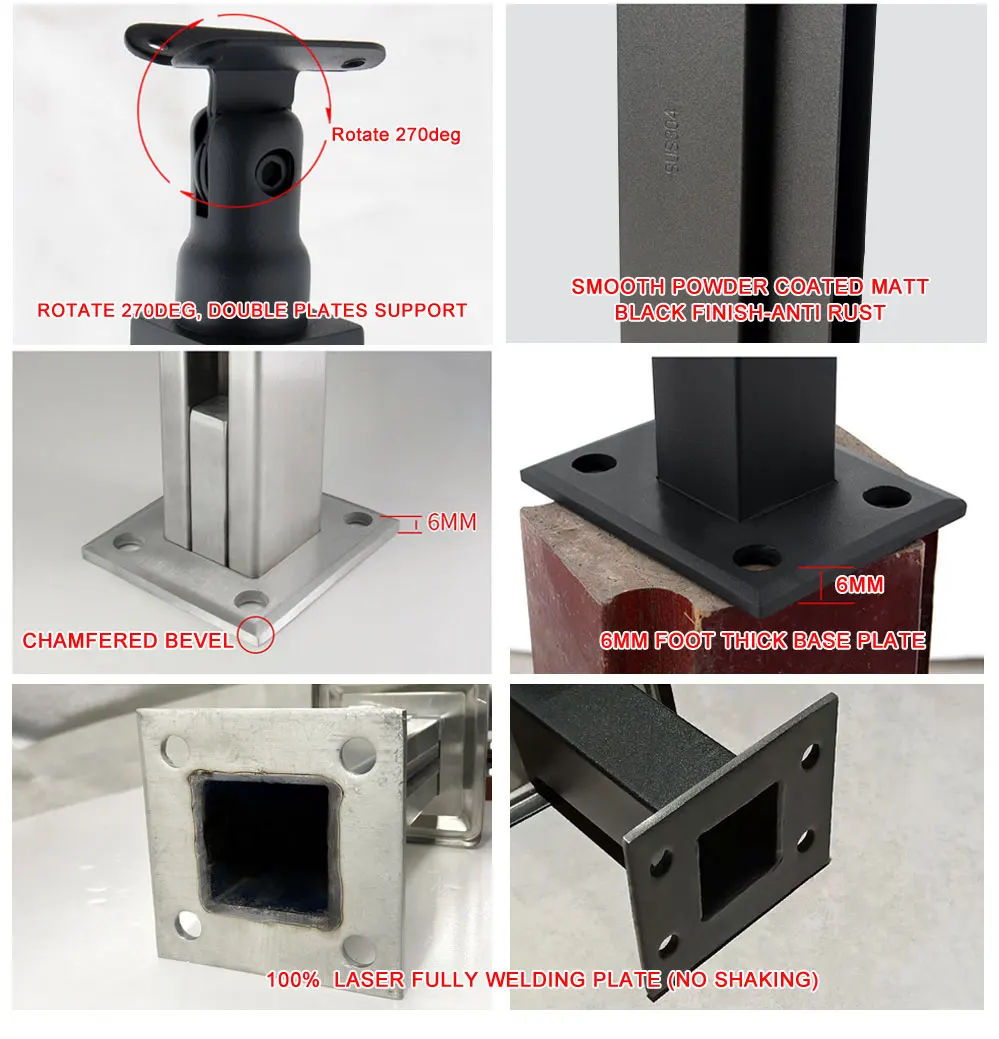 Rotate 270deg

ROTATE 270DEG, DOUBLE PLATES SUPPORT

SUS304

SMOOTH POWDER COATED MATT BLACK FINISH-ANTI RUST

6MM

CHAMFERED BEVEL

6MM

6MM FOOT THICK BASE PLATE

100% LASER FULLY WELDING PLATE (NO SHAKING)