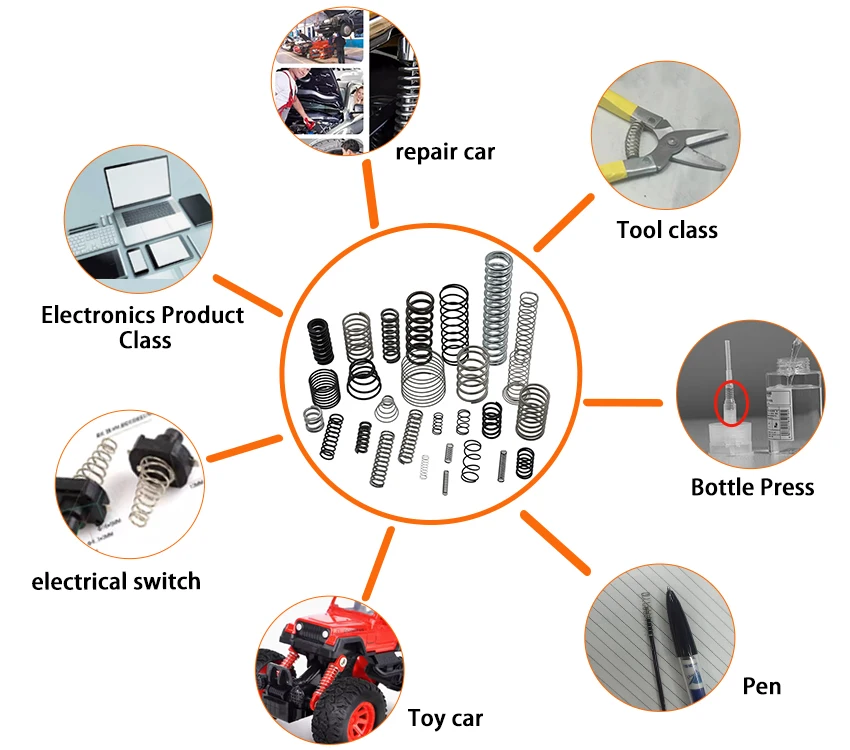 repair car

Tool class

Electronics Product Class

Bottle Press

electrical switch

Pen

Toy car